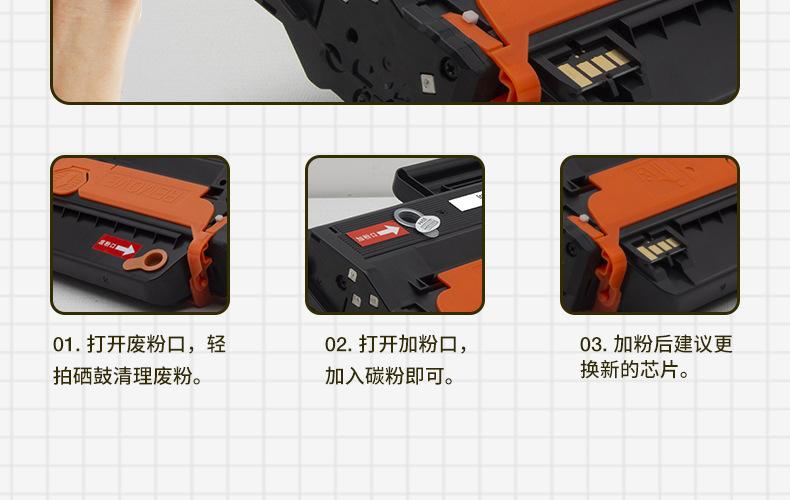 废粉口

加粉口

01. 打开废粉口，轻拍硒鼓清理废粉。

02. 打开加粉口，加入碳粉即可。

03. 加粉后建议更换新的芯片。