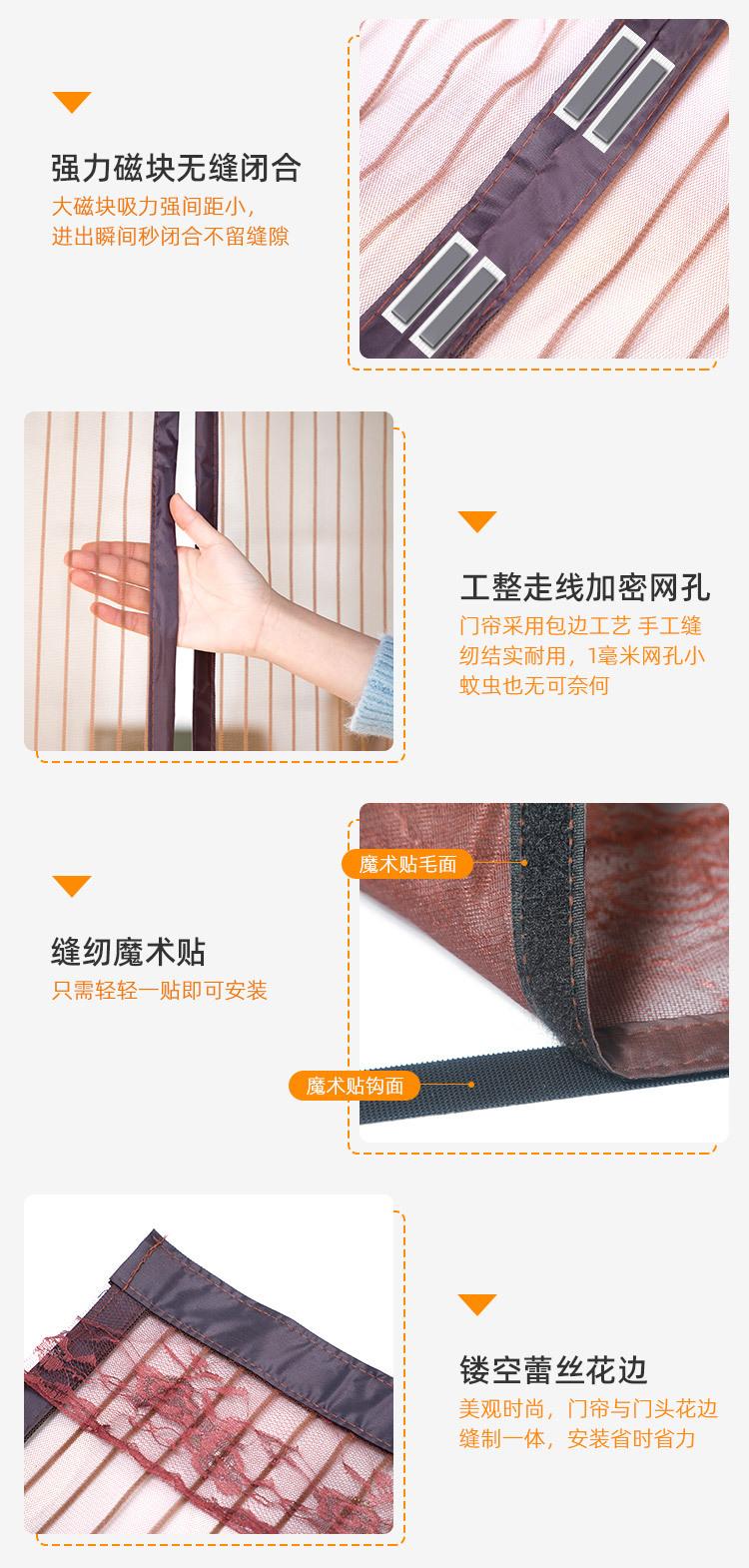 强力磁块无缝闭合
大磁块吸力强间距小，进出瞬间秒闭合不留缝隙

工整走线加密网孔
门帘采用包边工艺 手工缝纫结实耐用，1毫米网孔小蚊虫也无可奈何

魔术贴毛面

缝纫魔术贴
只需轻轻一贴即可安装

魔术贴钩面

镂空蕾丝花边
美观时尚，门帘与门头花边缝制一体，安装省时省力