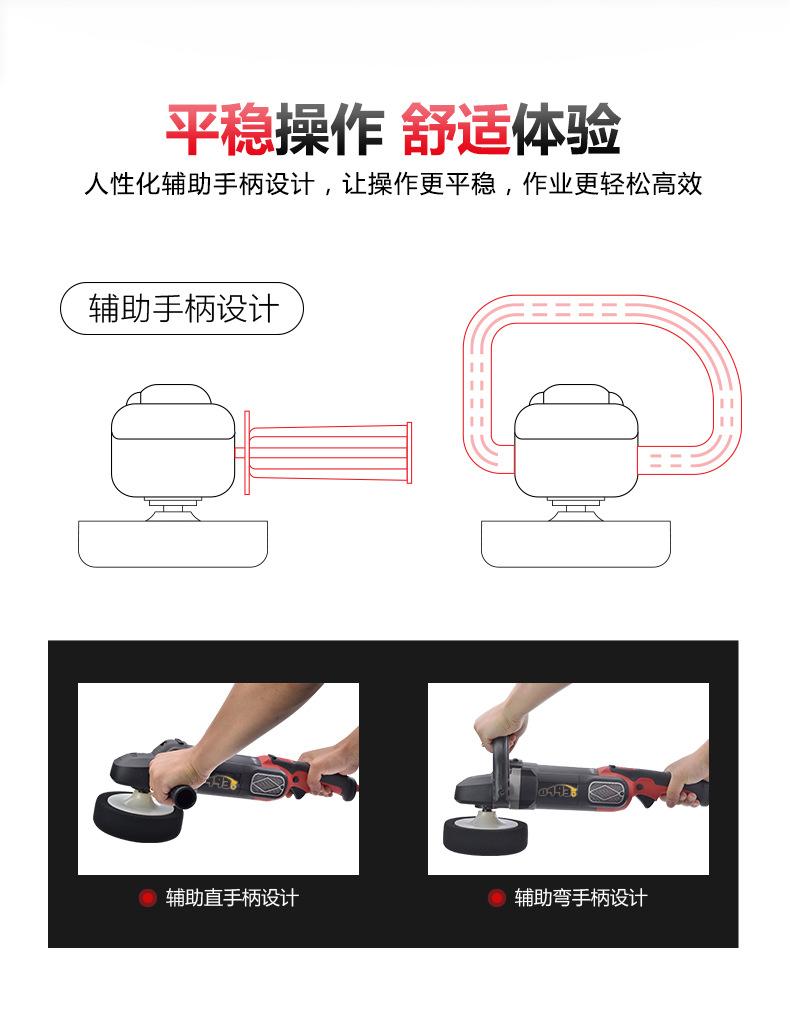 平稳操作 舒适体验
人性化辅助手柄设计，让操作更平稳，作业更轻松高效

辅助手柄设计

辅助直手柄设计

辅助弯手柄设计