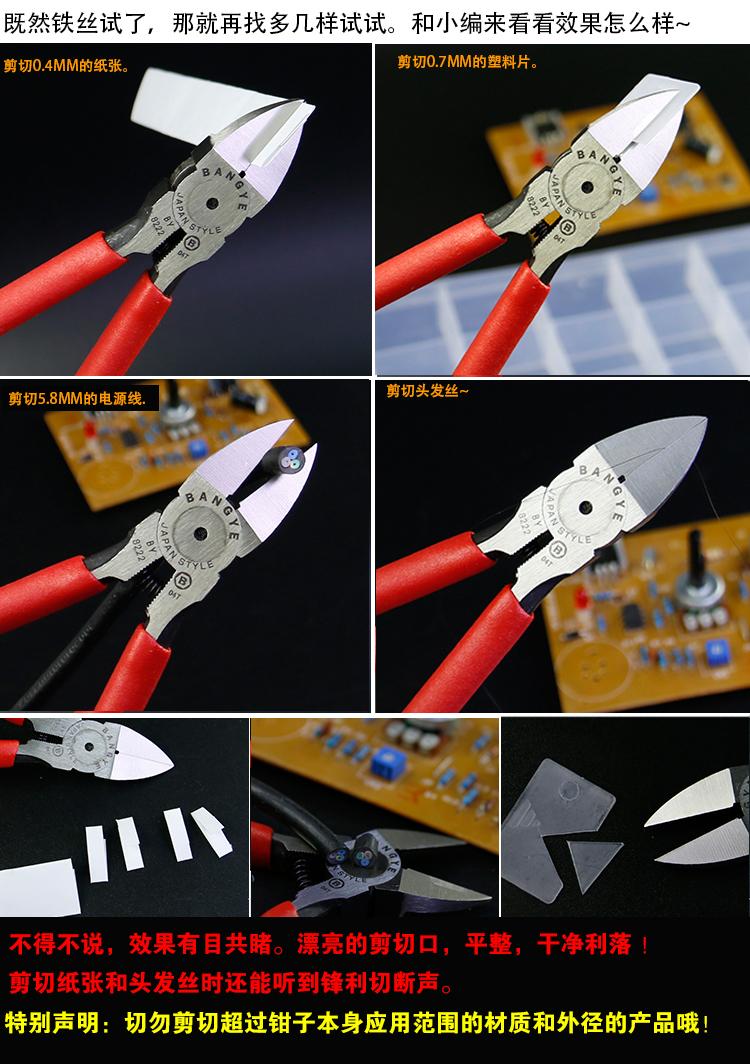 既然铁丝试了，那就再找多几样试试。和小编来看看效果怎么样~

剪切0.4MM的纸张。

BANGYE JAPAN STYLE BY 8222

剪切0.7MM的塑料片。

BANGYE JAPAN STYLE BY 8222

剪切5.8MM的电源线.

BANGYE JAPAN STYLE BY 8222

剪切头发丝~

BANGYE JAPAN STYLE BY 8222

不得不说，效果有目共睹。漂亮的剪切口，平整，干净利落！
剪切纸张和头发丝时还能听到锋利切断声。
特别声明：切勿剪切超过钳子本身应用范围的材质和外径的产品哦！