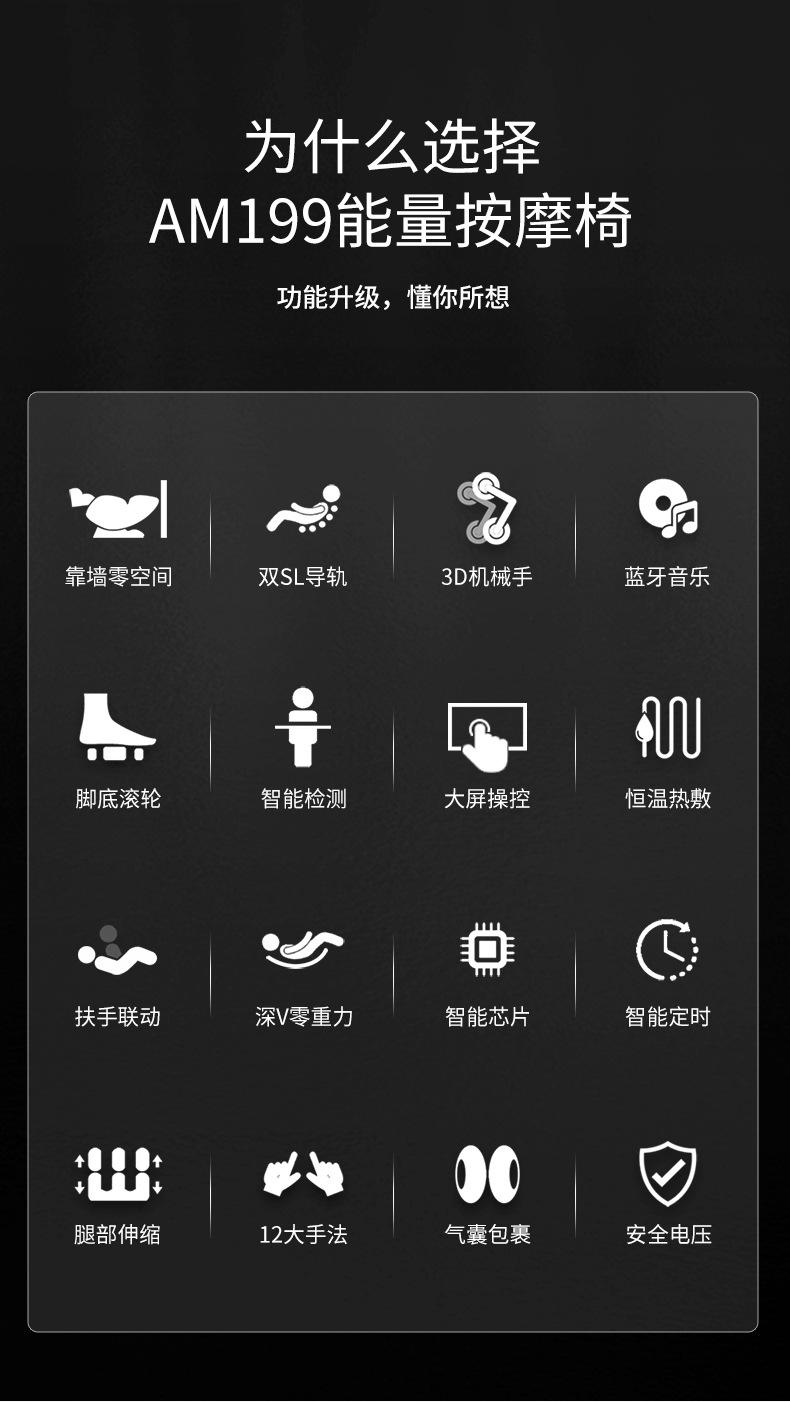 为什么选择
AM199能量按摩椅

功能升级，懂你所想

靠墙零空间

双SL导轨

3D机械手

蓝牙音乐

脚底滚轮

智能检测

大屏操控

恒温热敷

扶手联动

深V零重力

智能芯片

智能定时

腿部伸缩

12大手法

气囊包裹

安全电压