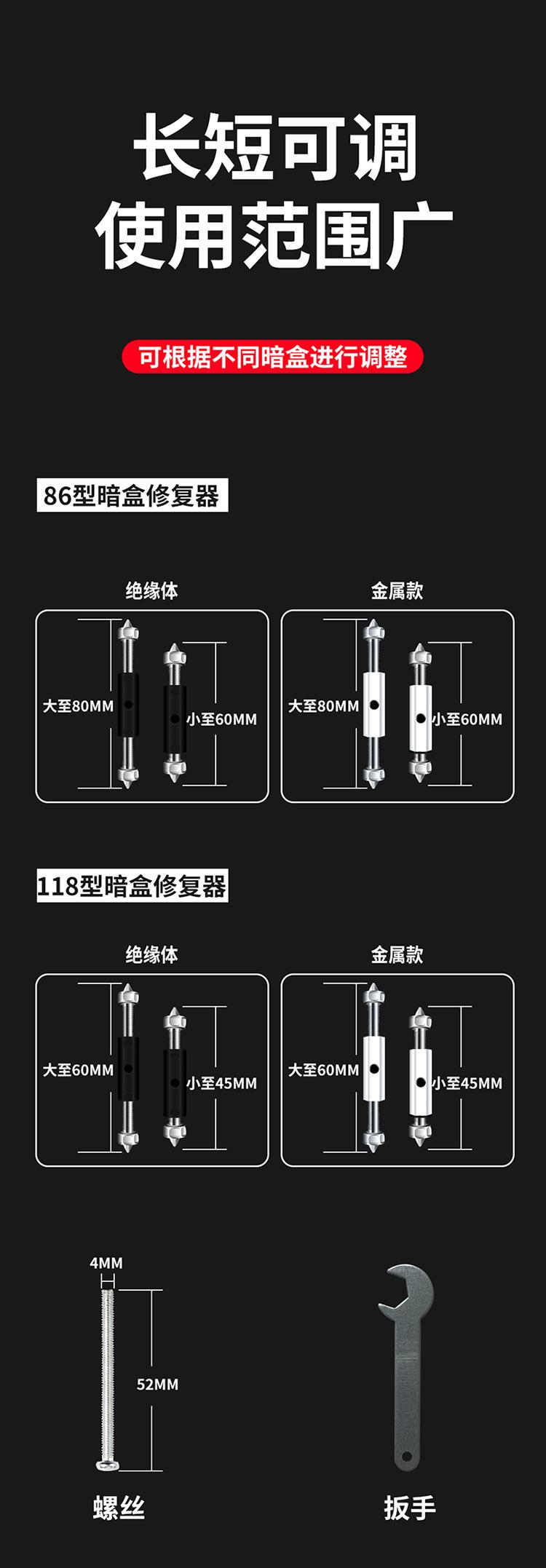 长短可调
使用范围广

可根据不同暗盒进行调整

86型暗盒修复器

绝缘体

大至80MM
小至60MM

金属款

大至80MM
小至60MM

118型暗盒修复器

绝缘体

大至60MM
小至45MM

金属款

大至60MM
小至45MM

4MM
52MM

螺丝

扳手