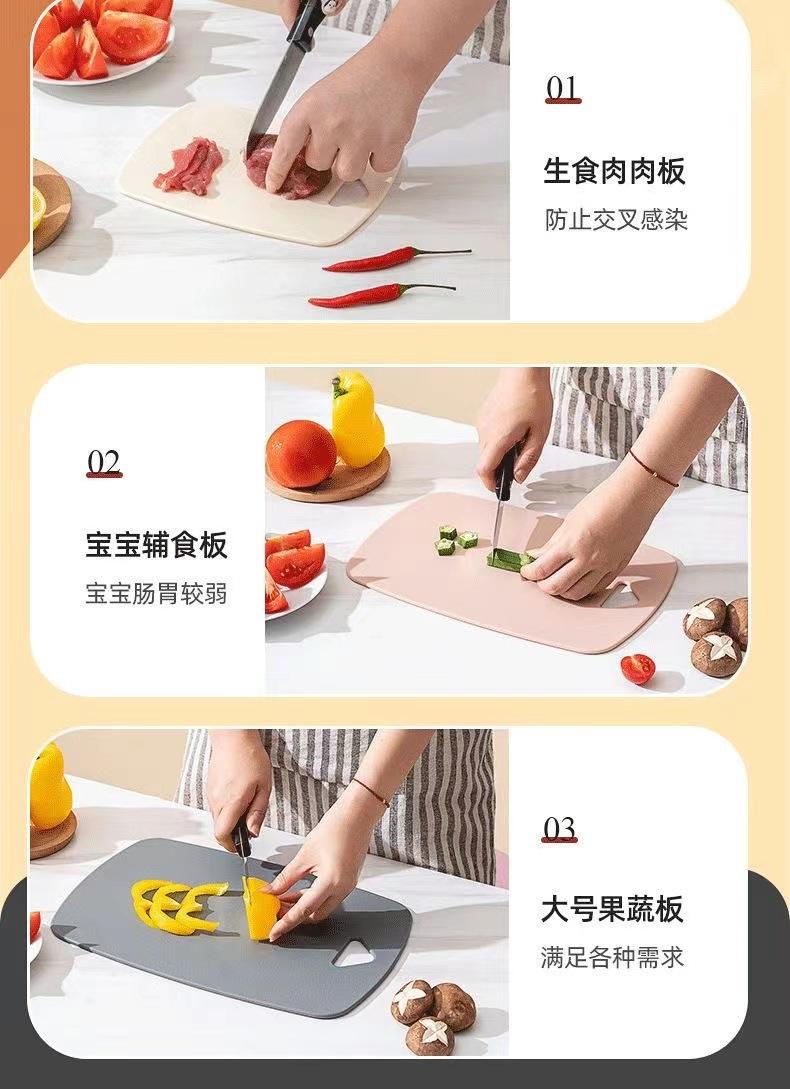 01

生食肉肉板

防止交叉感染

02

宝宝辅食板

宝宝肠胃较弱

03

大号果蔬板

满足各种需求