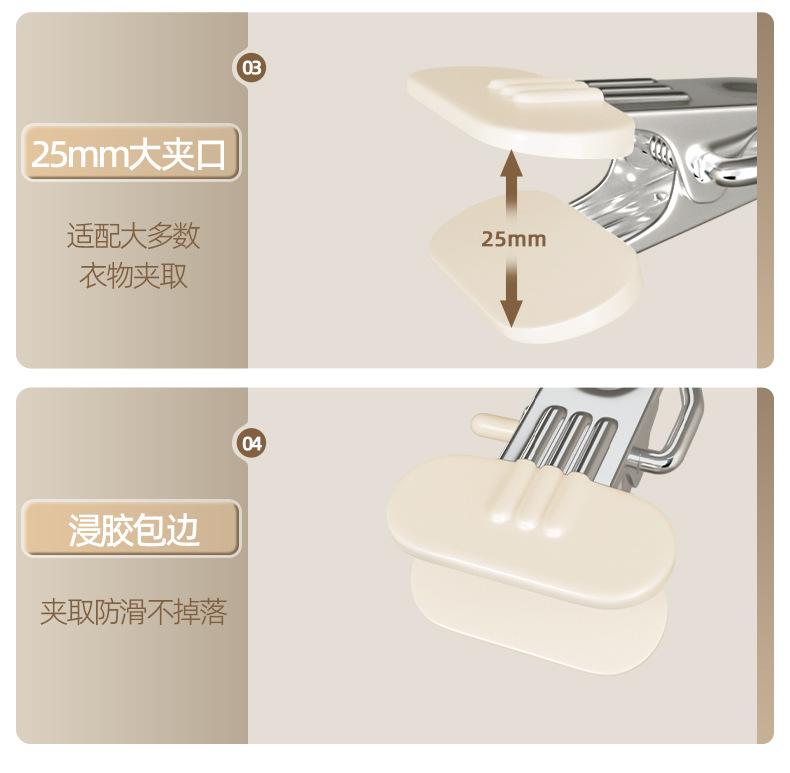 03

25mm大夹口

适配大多数
衣物夹取

25mm

04

浸胶包边

夹取防滑不掉落