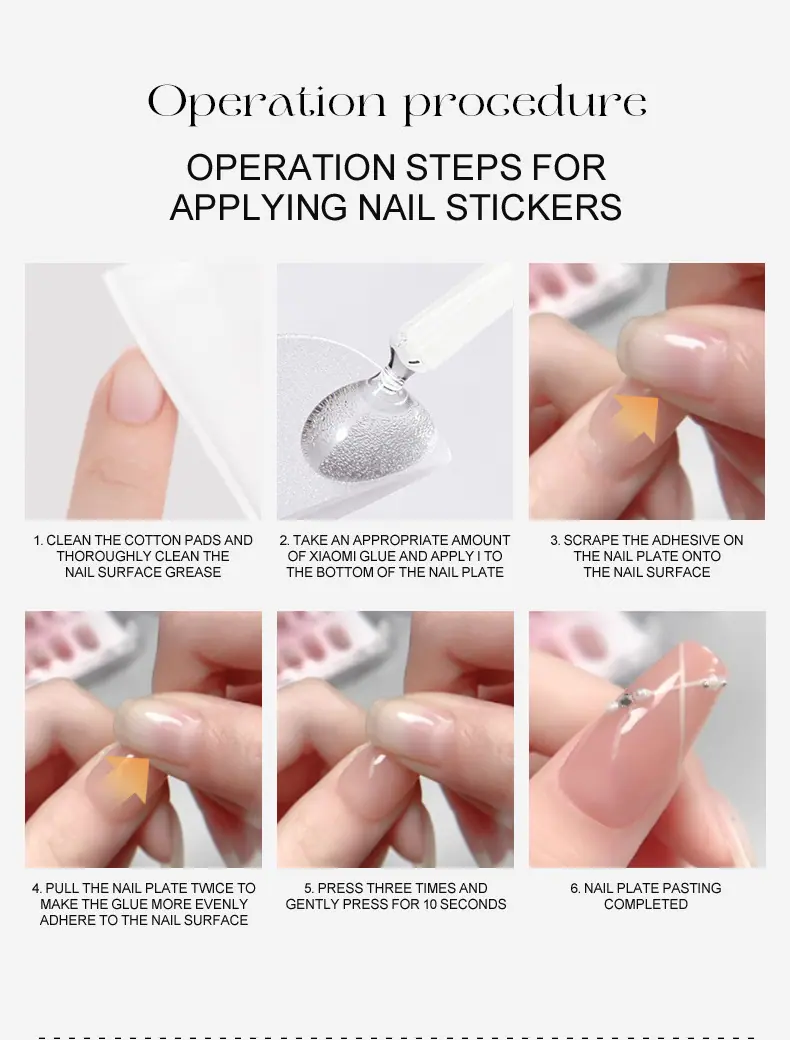 Operation procedure

OPERATION STEPS FOR APPLYING NAIL STICKERS

1. CLEAN THE COTTON PADS AND THOROUGHLY CLEAN THE NAIL SURFACE GREASE

2. TAKE AN APPROPRIATE AMOUNT OF XIAOMI GLUE AND APPLY I TO THE BOTTOM OF THE NAIL PLATE

3. SCRAPE THE ADHESIVE ON THE NAIL PLATE ONTO THE NAIL SURFACE

4. PULL THE NAIL PLATE TWICE TO MAKE THE GLUE MORE EVENLY ADHERE TO THE NAIL SURFACE

5. PRESS THREE TIMES AND GENTLY PRESS FOR 10 SECONDS

6. NAIL PLATE PASTING COMPLETED