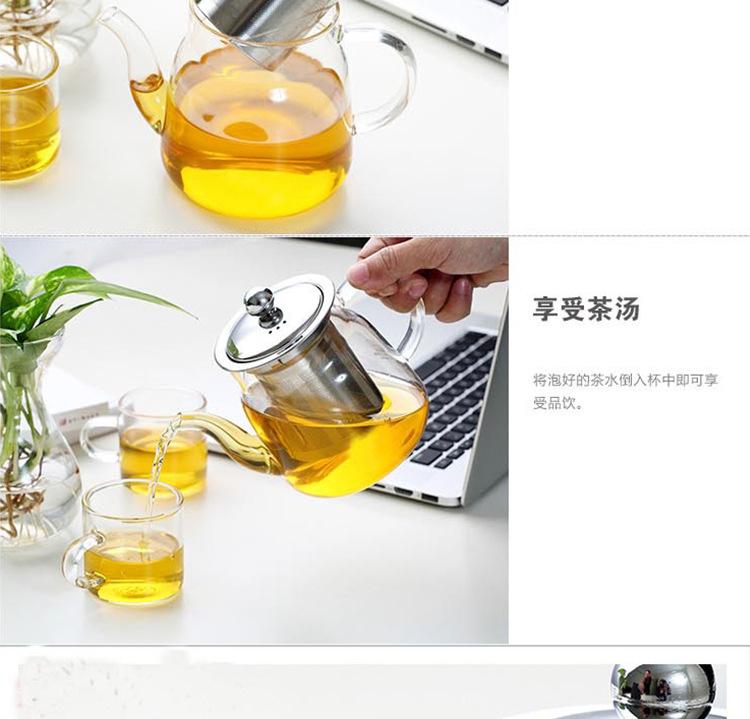 享受茶汤

将泡好的茶水倒入杯中即可享受品饮。