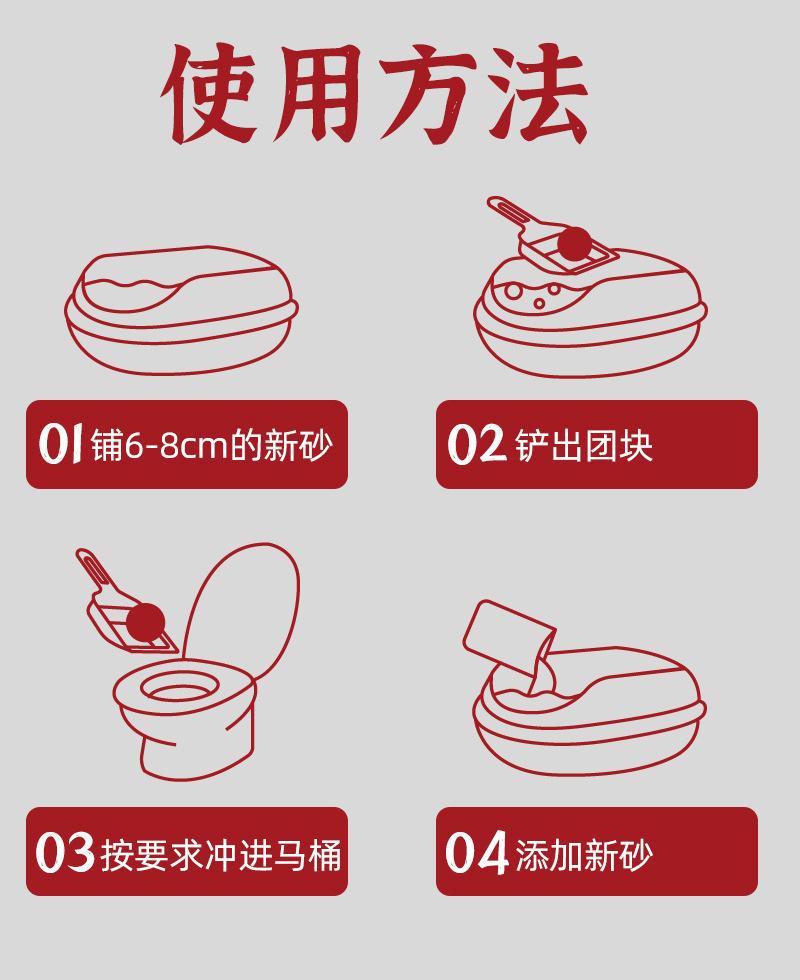 使用方法

01 铺6-8cm的新砂

02 铲出团块

03 按要求冲进马桶

04 添加新砂