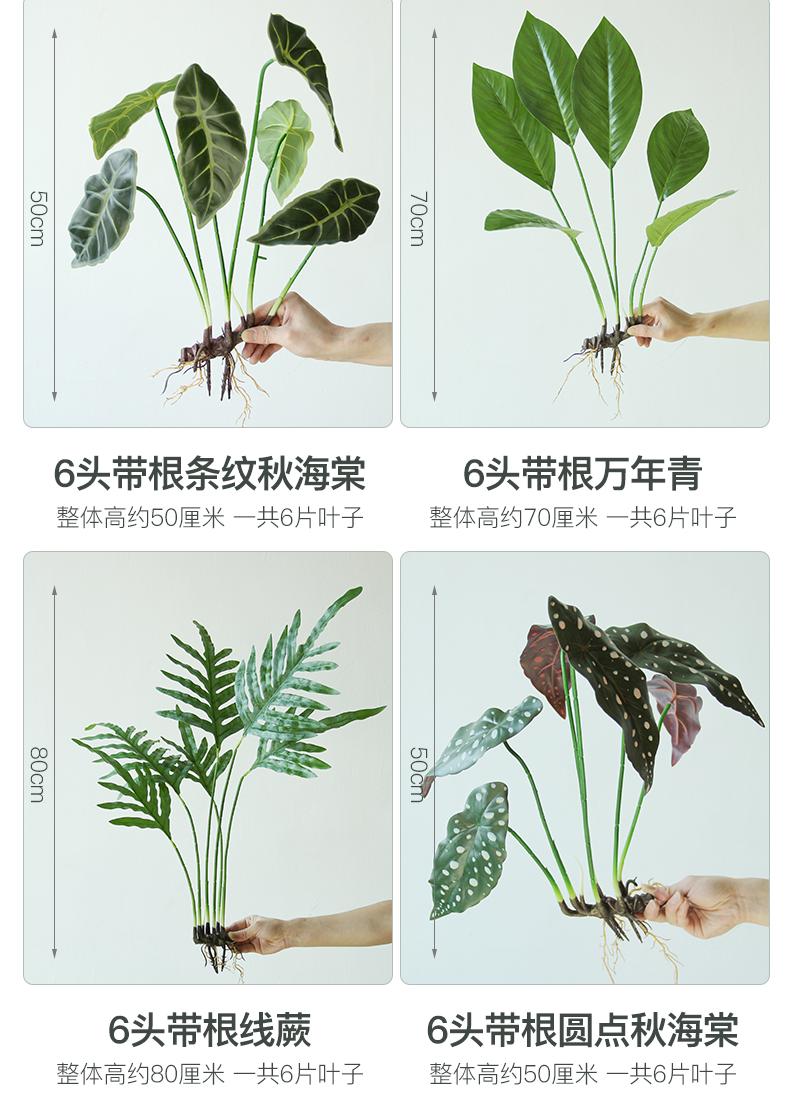 50cm

70cm

6头带根条纹秋海棠
整体高约50厘米 一共6片叶子

6头带根万年青
整体高约70厘米 一共6片叶子

80cm

50cm

6头带根线蕨
整体高约80厘米 一共6片叶子

6头带根圆点秋海棠
整体高约50厘米 一共6片叶子