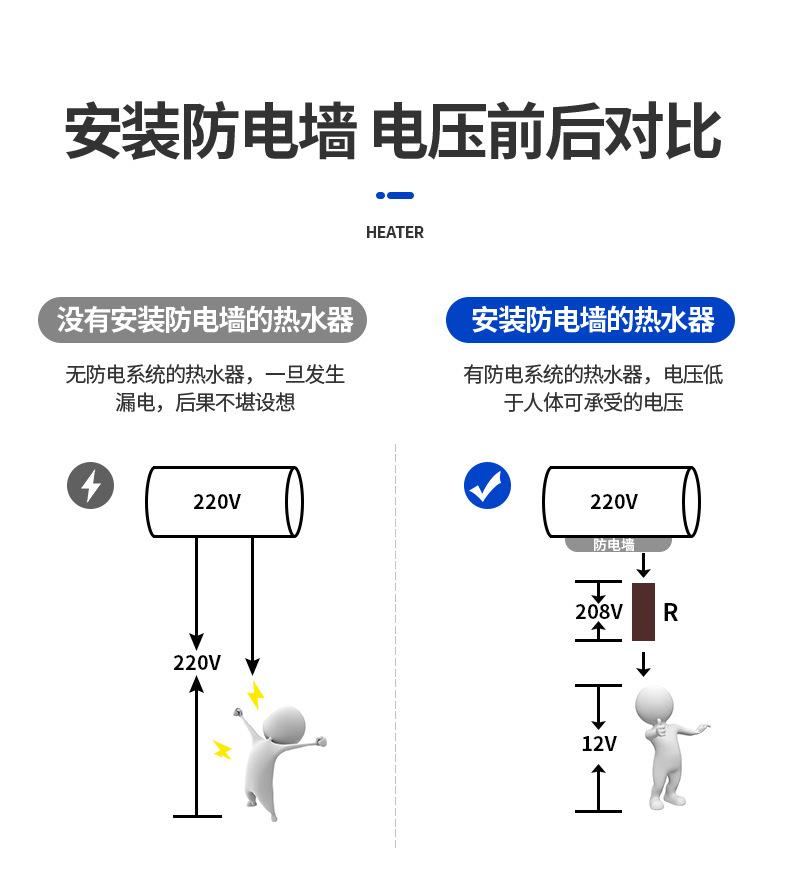 安装防电墙 电压前后对比

HEATER

没有安装防电墙的热水器

无防电系统的热水器，一旦发生漏电，后果不堪设想

220V

220V

安装防电墙的热水器

有防电系统的热水器，电压低于人体可承受的电压

220V

防电墙

208V

R

12V