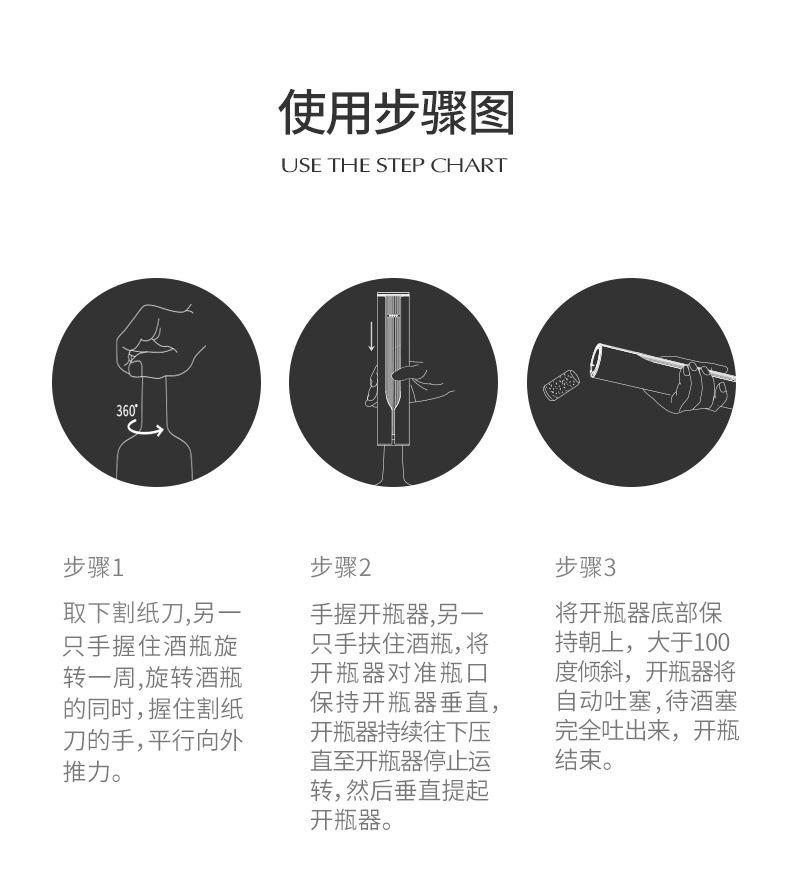 使用步骤图

USE THE STEP CHART

360°

步骤1

取下割纸刀,另一只手握住酒瓶旋转一周,旋转酒瓶的同时,握住割纸刀的手,平行向外推力。

步骤2

手握开瓶器,另一只手扶住酒瓶,将开瓶器对准瓶口保持开瓶器垂直,开瓶器持续往下压直至开瓶器停止运转,然后垂直提起开瓶器。

步骤3

将开瓶器底部保持朝上，大于100度倾斜，开瓶器将自动吐塞,待酒塞完全吐出来，开瓶结束。