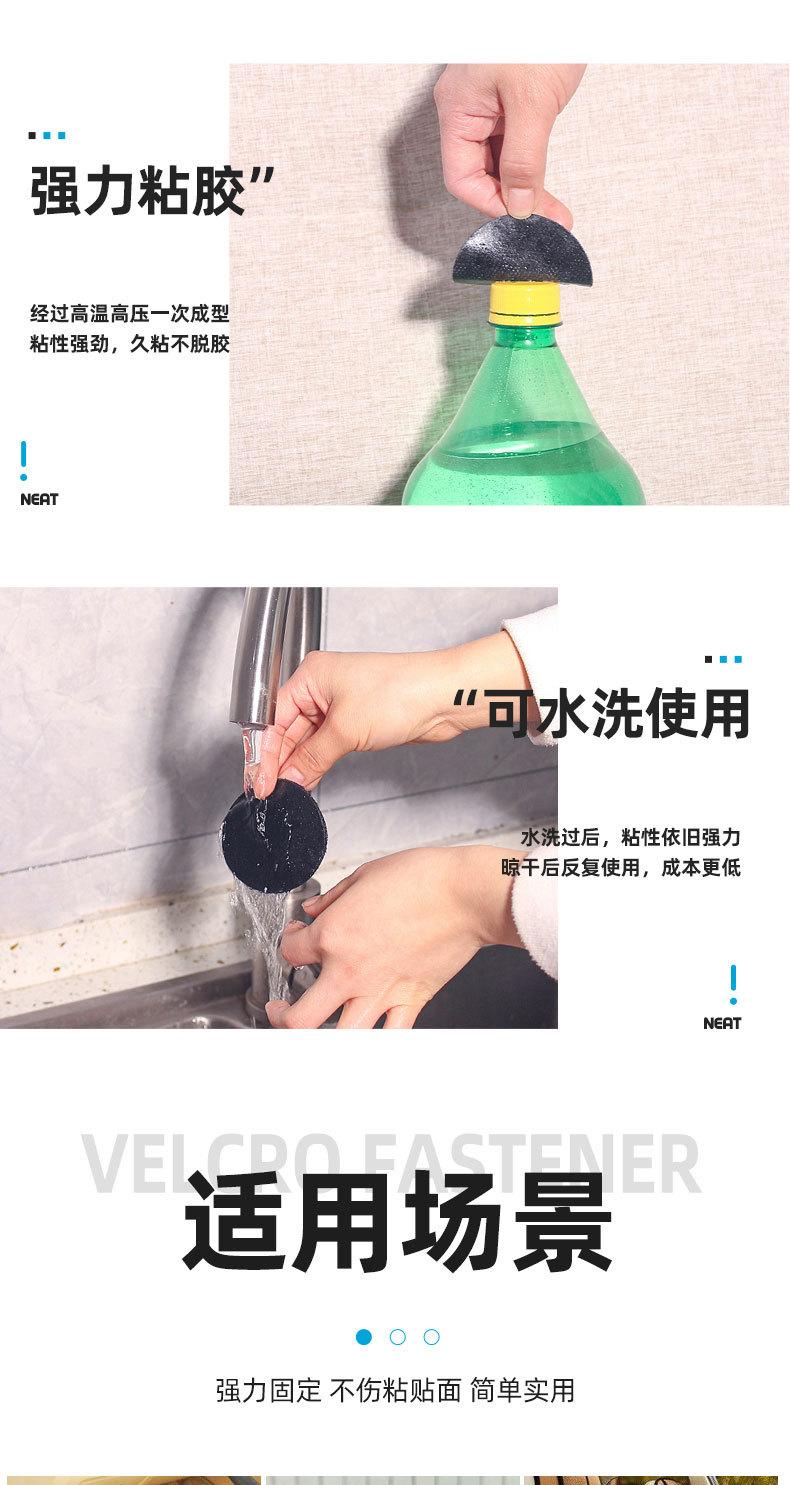 强力粘胶”

经过高温高压一次成型
粘性强劲，久粘不脱胶

NEAT

“可水洗使用

水洗过后，粘性依旧强力
晾干后反复使用，成本更低

NEAT

VELCRO FASTENER
适用场景

强力固定 不伤粘贴面 简单实用