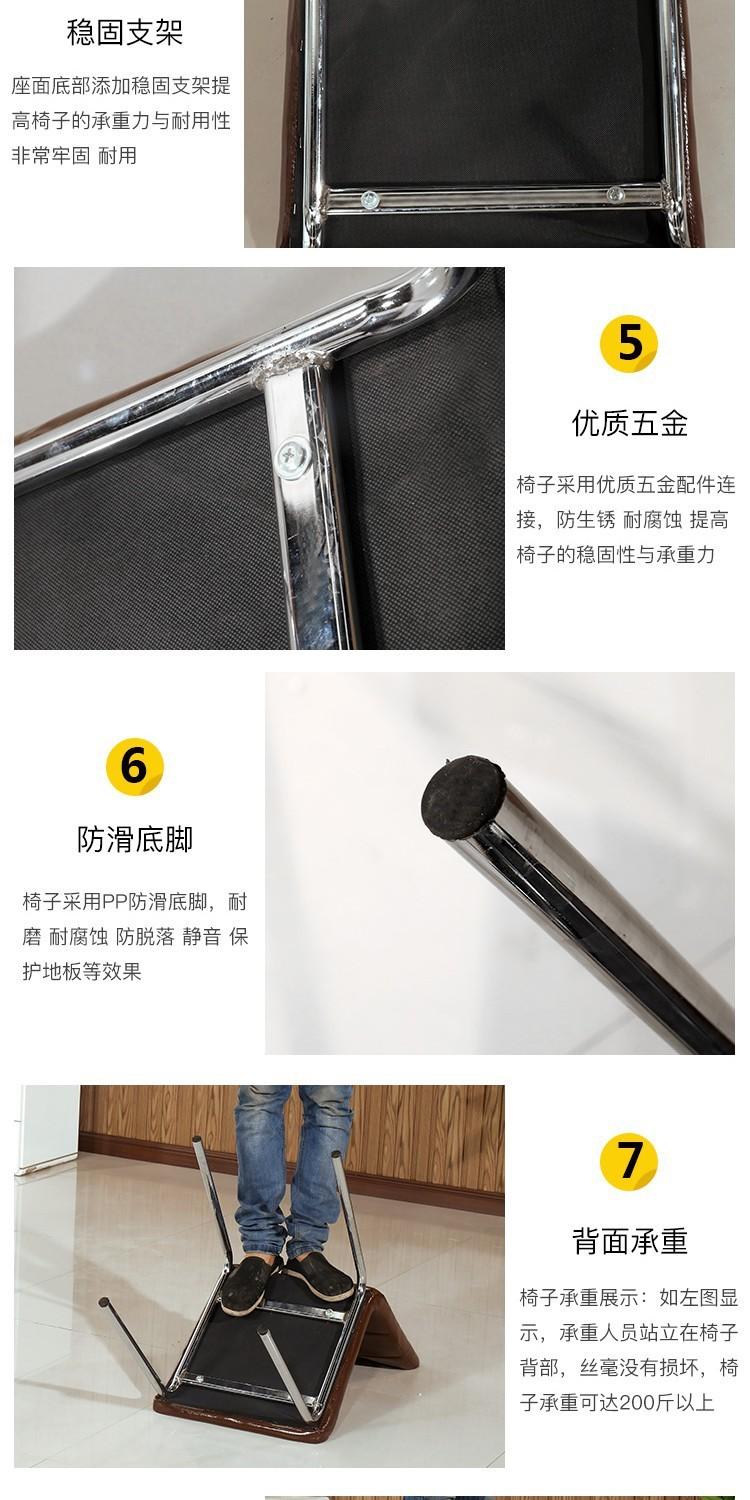 稳固支架

座面底部添加稳固支架提高椅子的承重力与耐用性 非常牢固 耐用

5

优质五金

椅子采用优质五金配件连接，防生锈 耐腐蚀 提高椅子的稳固性与承重力

6

防滑底脚

椅子采用PP防滑底脚，耐磨 耐腐蚀 防脱落 静音 保护地板等效果

7

背面承重

椅子承重展示：如左图显示，承重人员站立在椅子背部，丝毫没有损坏，椅子承重可达200斤以上