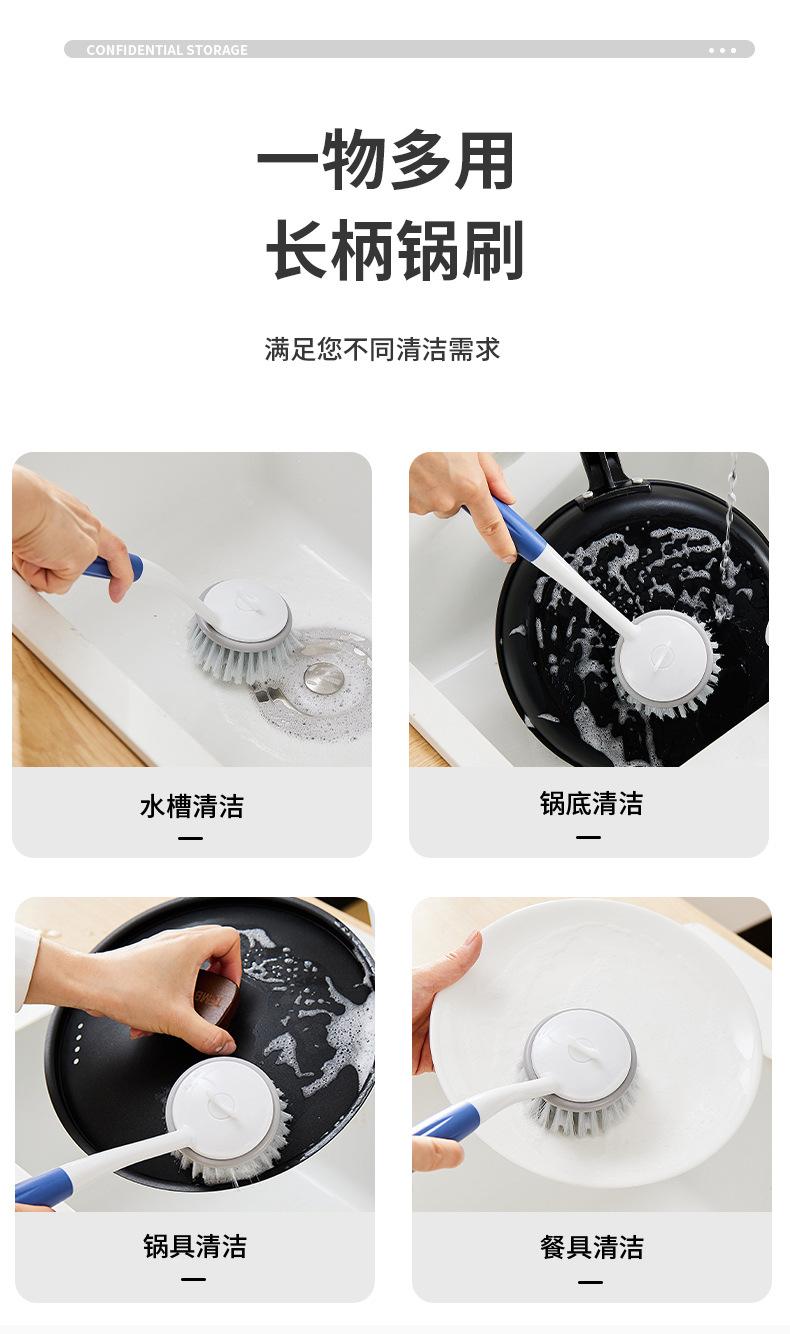 CONFIDENTIAL STORAGE

一物多用
长柄锅刷

满足您不同清洁需求

水槽清洁

锅底清洁

锅具清洁

餐具清洁