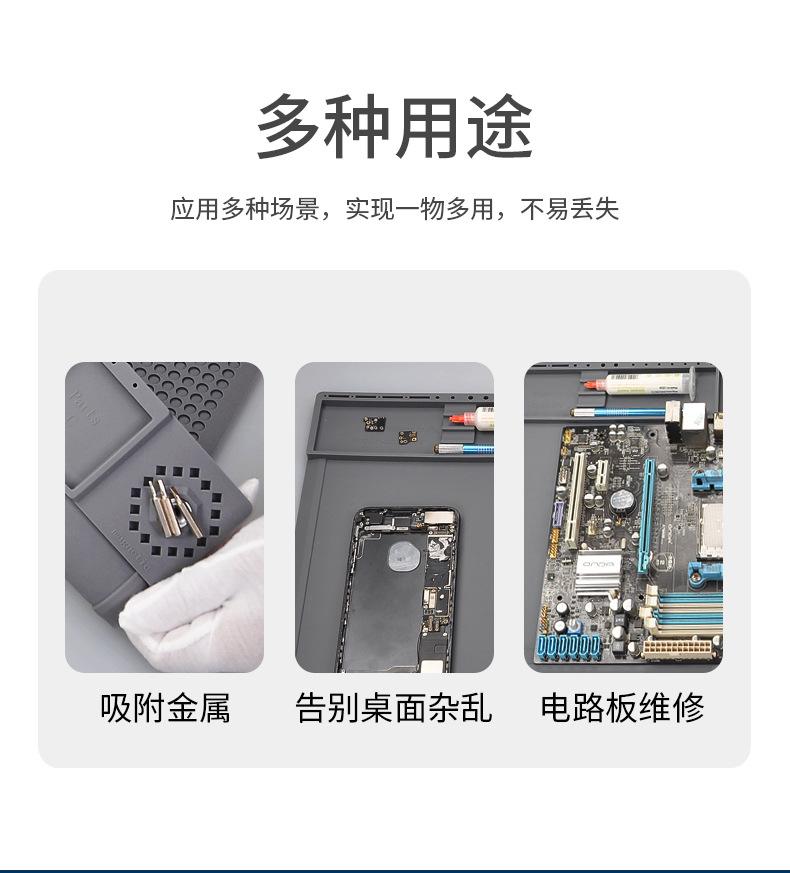 多种用途

应用多种场景，实现一物多用，不易丢失

吸附金属

告别桌面杂乱

电路板维修