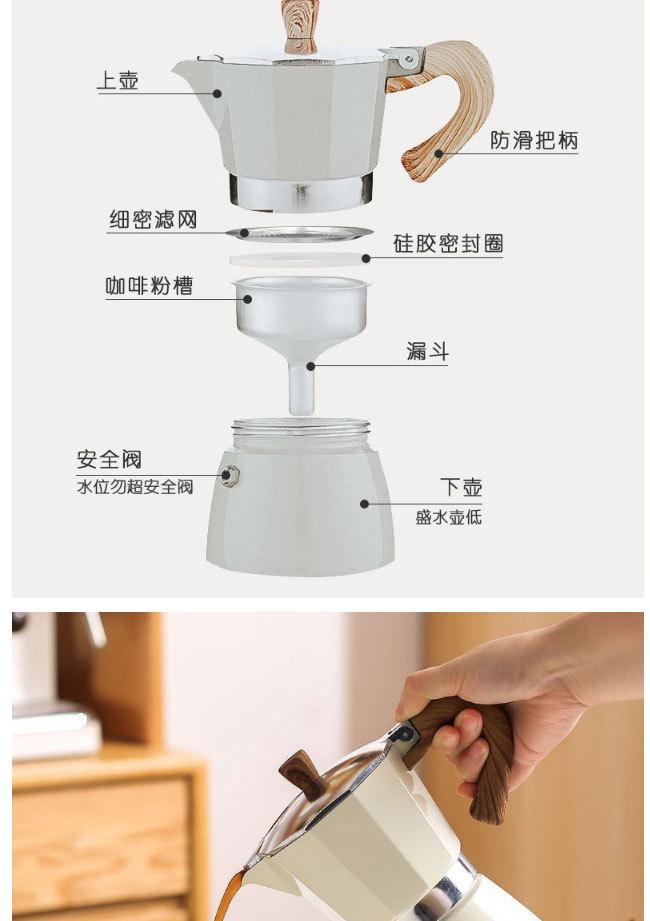 上壶

防滑把柄

细密滤网

硅胶密封圈

咖啡粉槽

漏斗

安全阀
水位勿超安全阀

下壶
盛水壶低