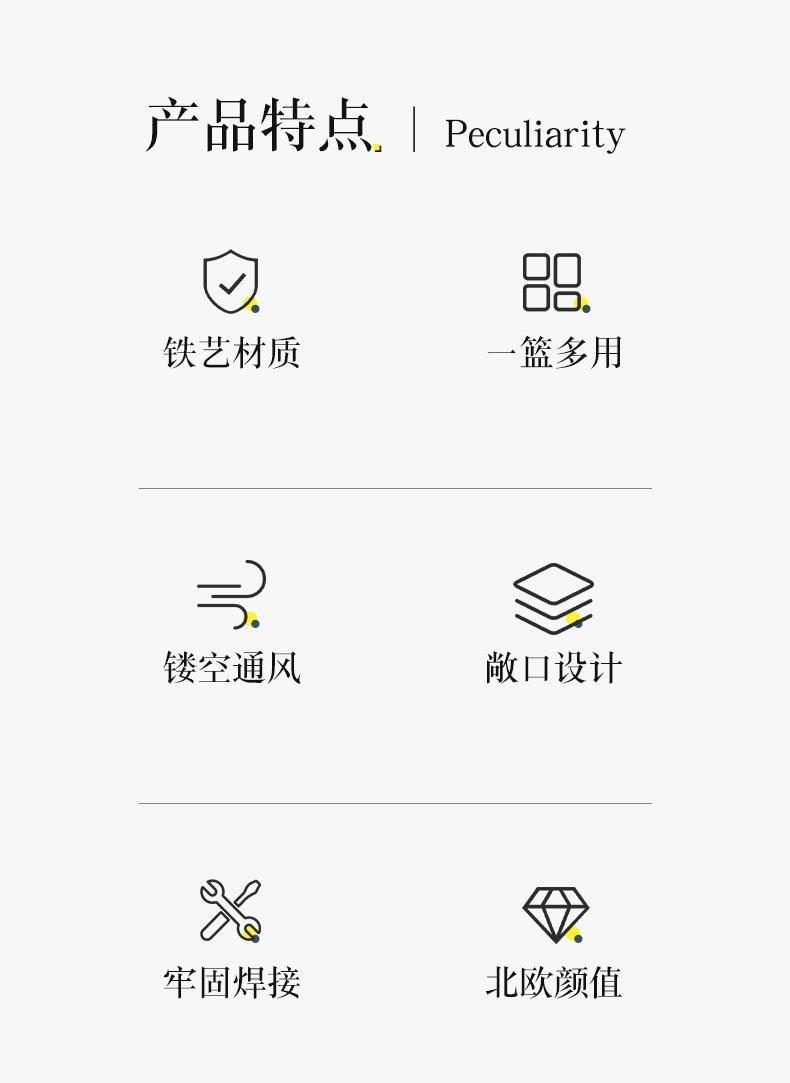 产品特点 | Peculiarity

铁艺材质

一篮多用

镂空通风

敞口设计

牢固焊接

北欧颜值