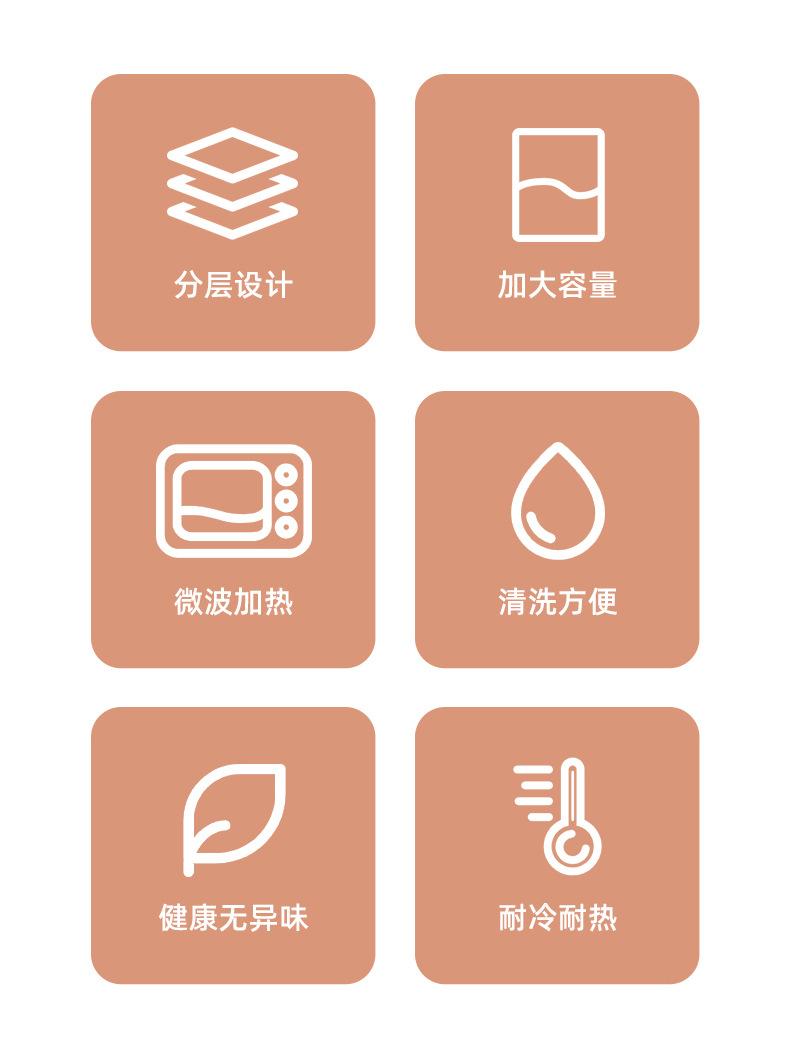 分层设计

加大容量

微波加热

清洗方便

健康无异味

耐冷耐热