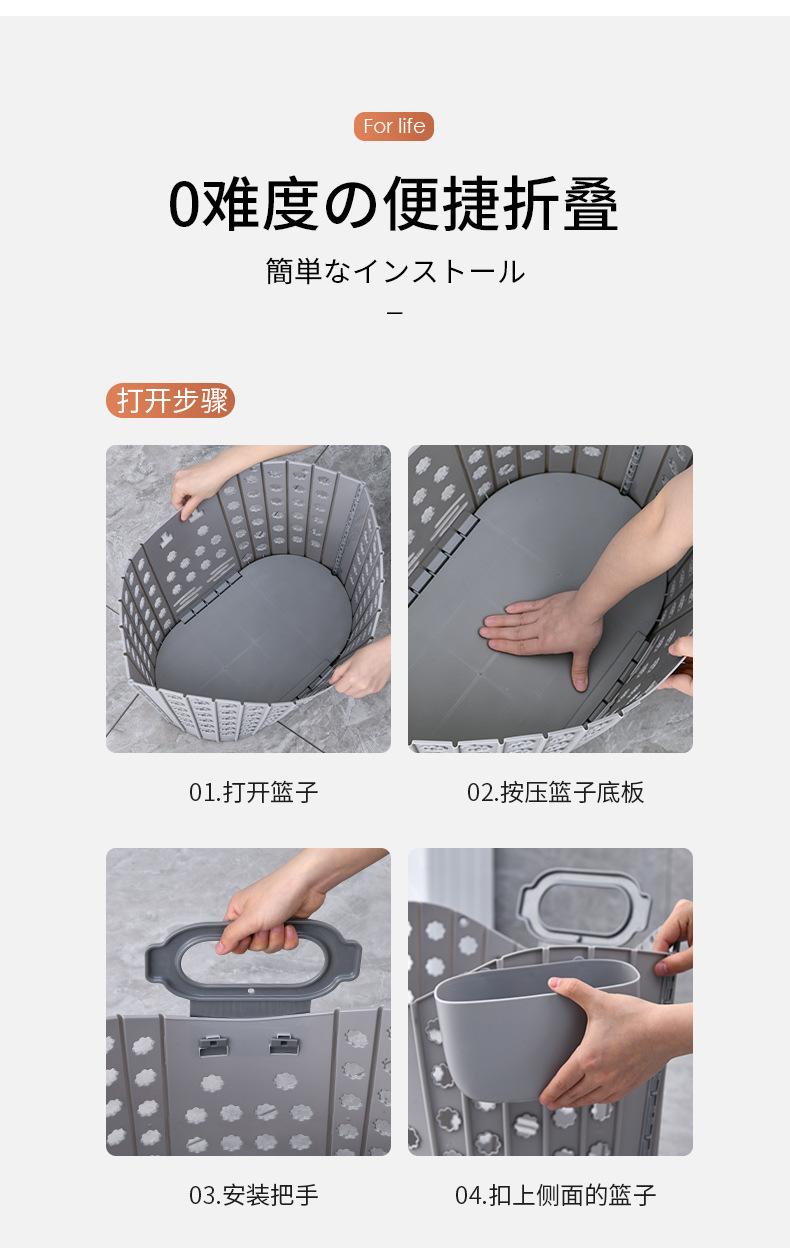 For life

0难度の便捷折叠

簡単なインストール

–

打开步骤

01.打开篮子

02.按压篮子底板

03.安装把手

04.扣上侧面的篮子