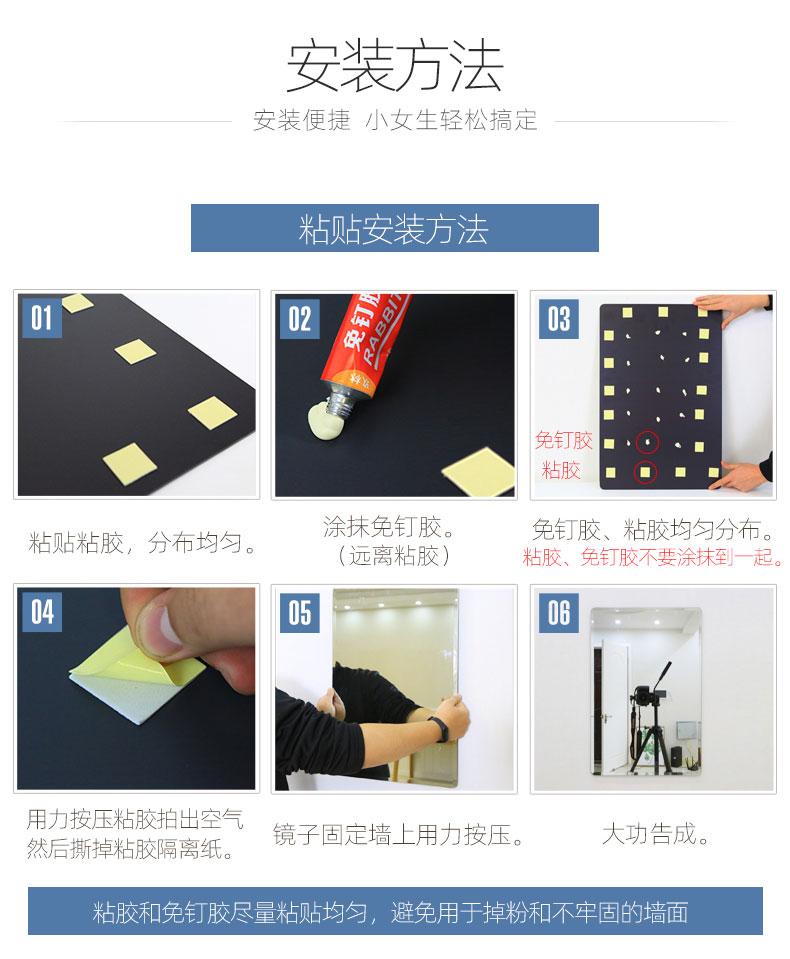 安装方法

安装便捷 小女生轻松搞定

粘贴安装方法

01

粘贴粘胶，分布均匀。

02

免钉胶

RABBIT

涂抹免钉胶。
（远离粘胶）

03

免钉胶

粘胶

免钉胶、粘胶均匀分布。
粘胶、免钉胶不要涂抹到一起。

04

用力按压粘胶拍出空气
然后撕掉粘胶隔离纸。

05

镜子固定墙上用力按压。

06

大功告成。

粘胶和免钉胶尽量粘贴均匀，避免用于掉粉和不牢固的墙面