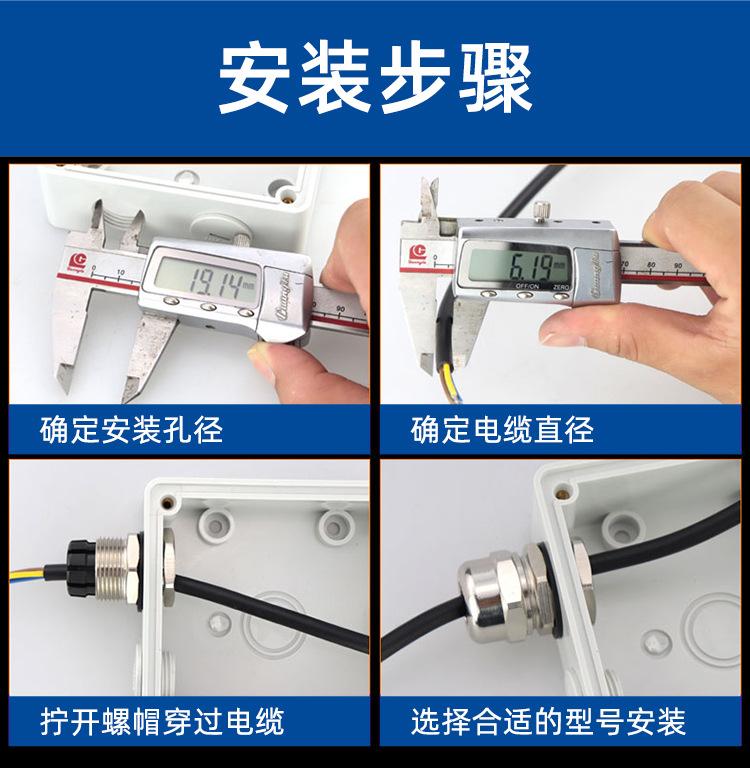 安装步骤

0 10
19.14 mm
90

确定安装孔径

6.19 mm
OFF/ON ZERO
70 80 90

确定电缆直径

拧开螺帽穿过电缆

选择合适的型号安装