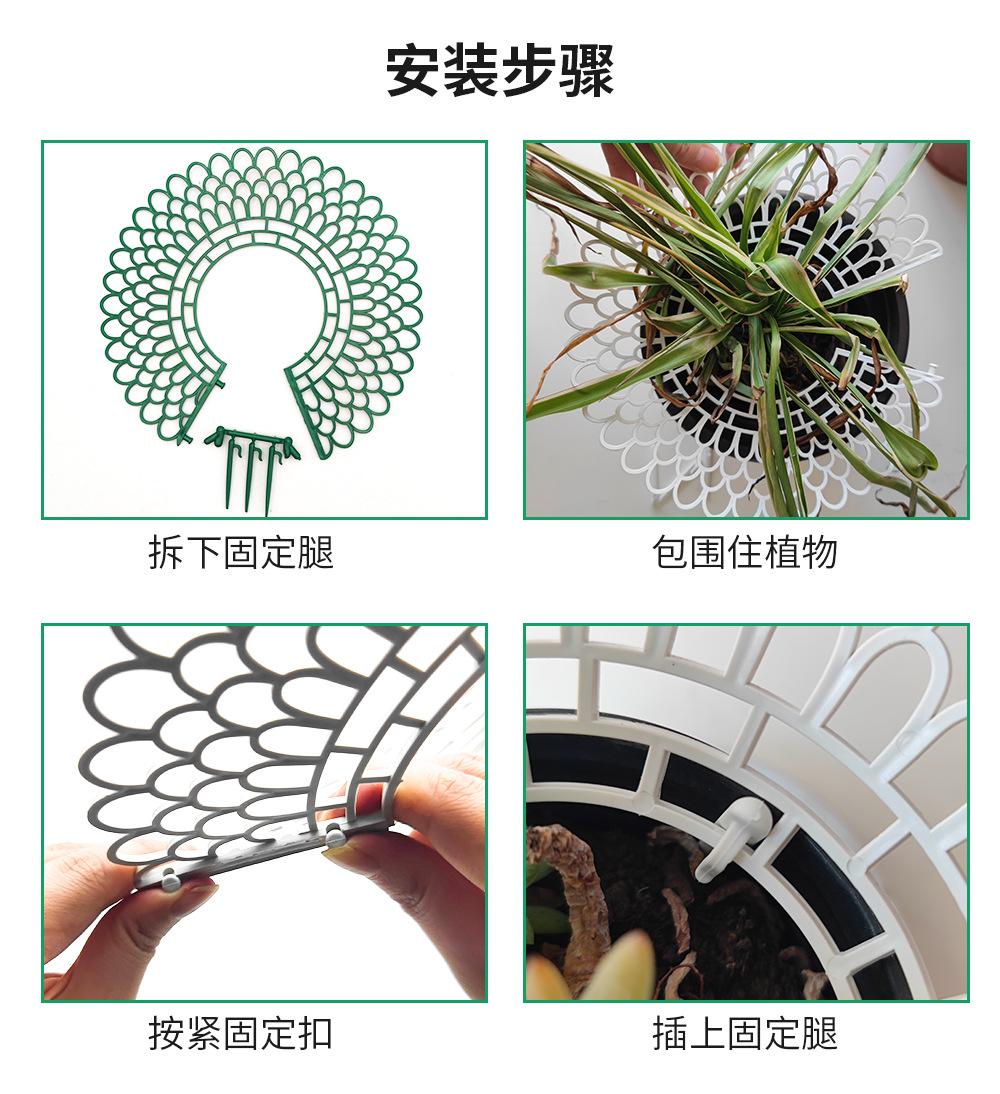 安装步骤

拆下固定腿

包围住植物

按紧固定扣

插上固定腿