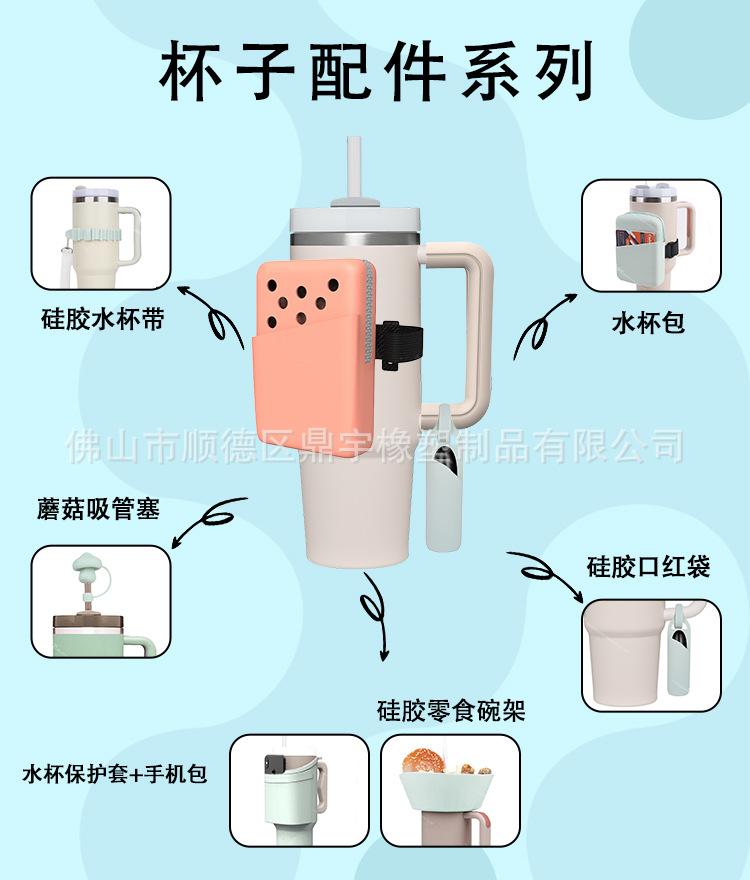 杯子配件系列

硅胶水杯带

水杯包

佛山市顺德区鼎宇橡塑制品有限公司

蘑菇吸管塞

硅胶口红袋

硅胶零食碗架

水杯保护套+手机包