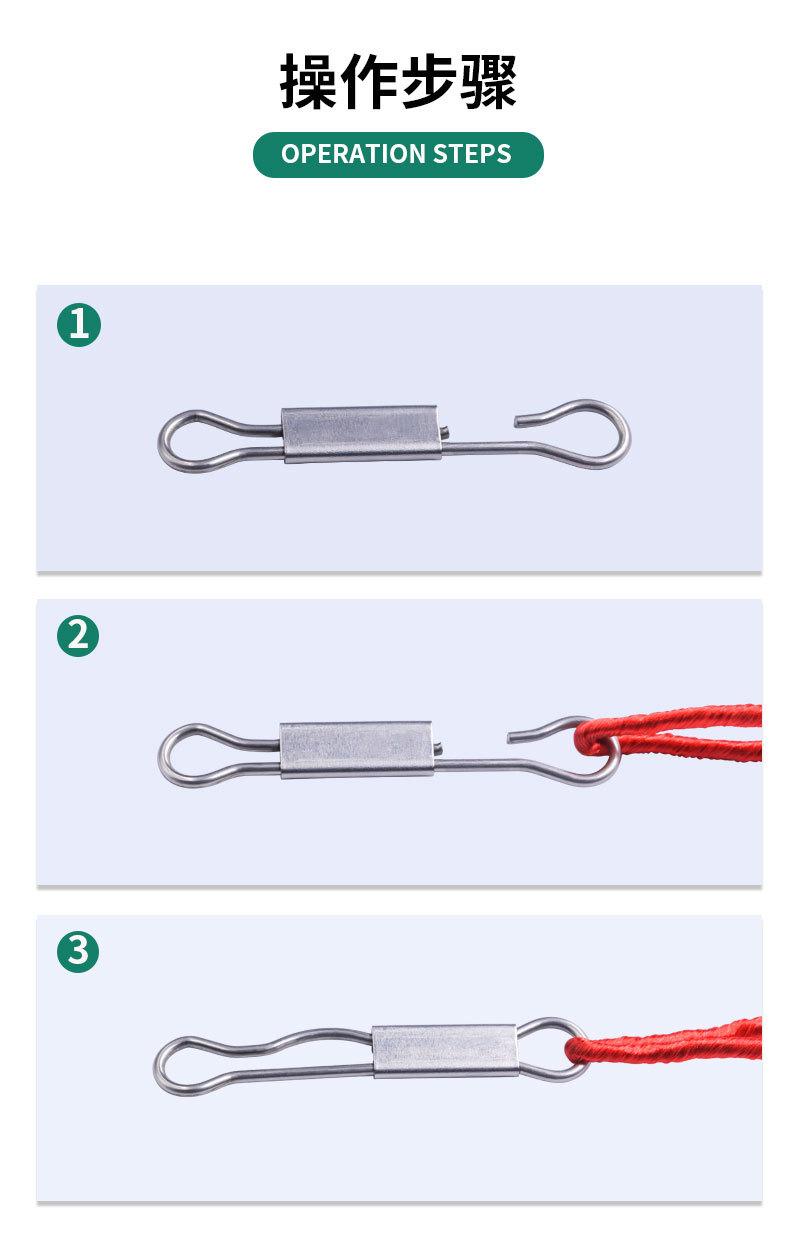 操作步骤
OPERATION STEPS

1

2

3