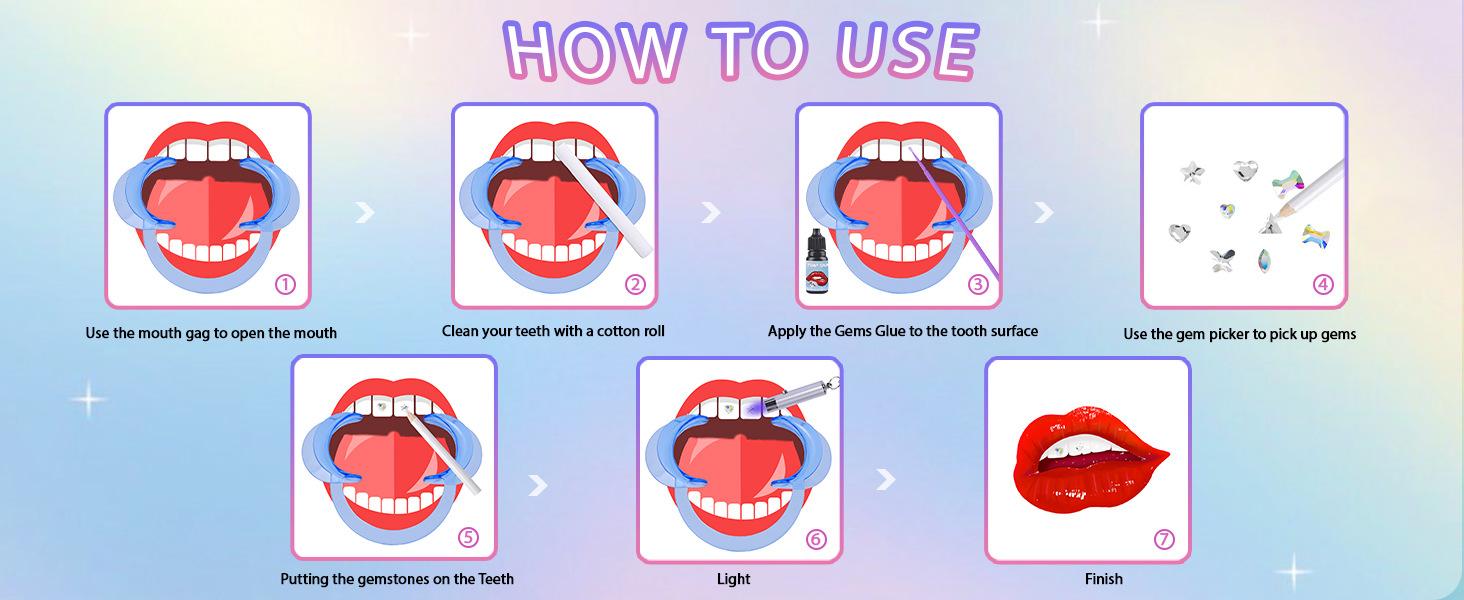 HOW TO USE

①
Use the mouth gag to open the mouth

②
Clean your teeth with a cotton roll

③
Apply the Gems Glue to the tooth surface

④
Use the gem picker to pick up gems

⑤
Putting the gemstones on the Teeth

⑥
Light

⑦
Finish