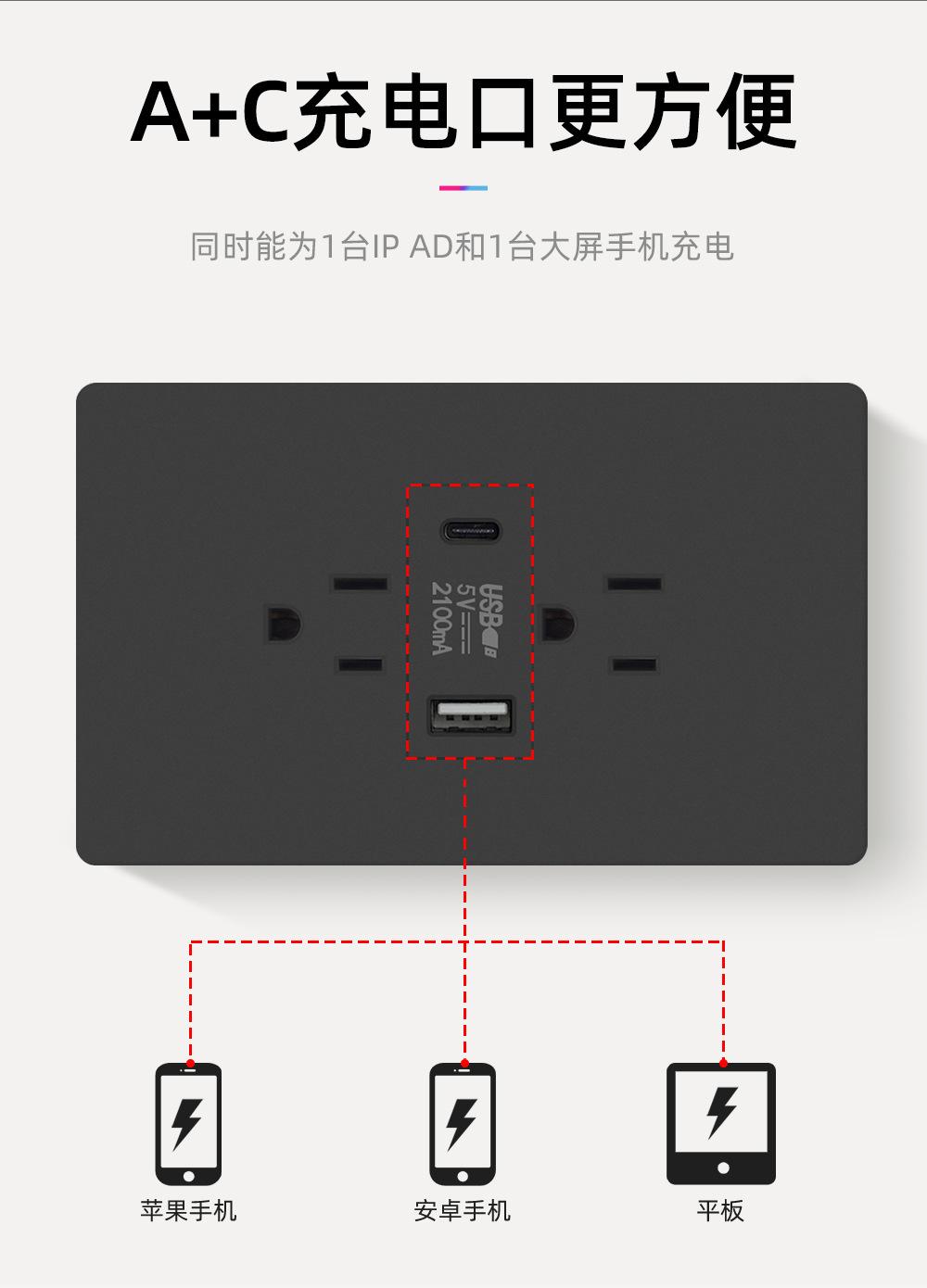 A+C充电口更方便

同时能为1台IP AD和1台大屏手机充电

USB
5V
2100mA

苹果手机

安卓手机

平板