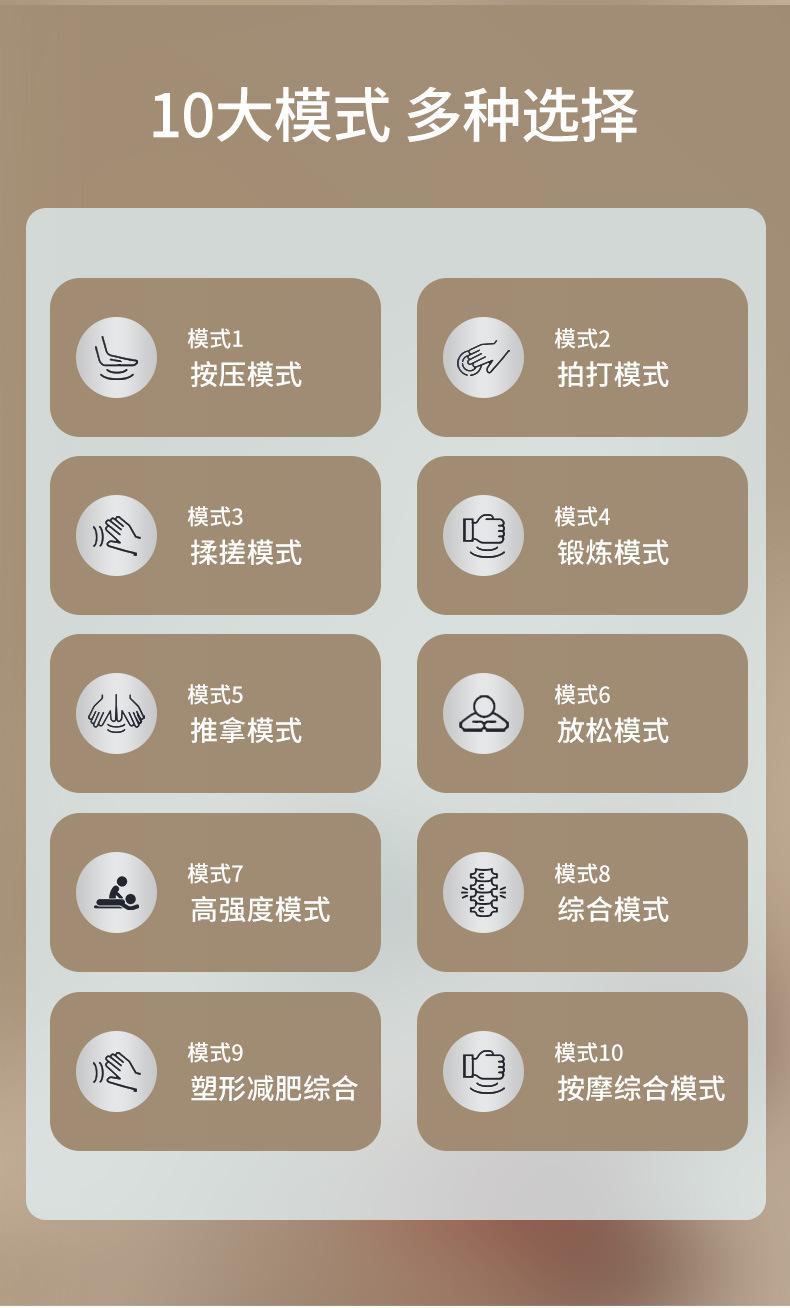 10大模式 多种选择

模式1
按压模式

模式2
拍打模式

模式3
揉搓模式

模式4
锻炼模式

模式5
推拿模式

模式6
放松模式

模式7
高强度模式

模式8
综合模式

模式9
塑形减肥综合

模式10
按摩综合模式