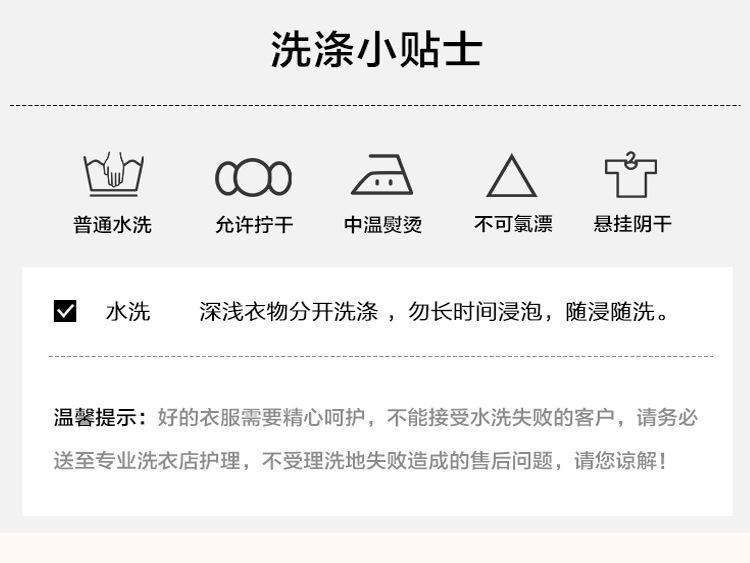 洗涤小贴士

普通水洗 允许拧干 中温熨烫 不可氯漂 悬挂阴干

☑ 水洗 深浅衣物分开洗涤，勿长时间浸泡，随浸随洗。

温馨提示：好的衣服需要精心呵护，不能接受水洗失败的客户，请务必送至专业洗衣店护理，不受理洗地失败造成的售后问题，请您谅解！