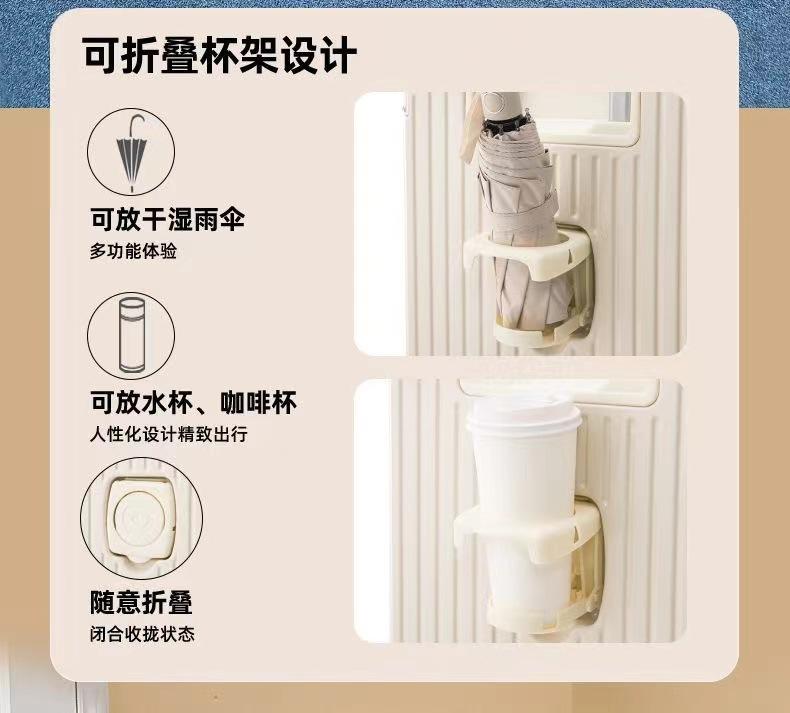 可折叠杯架设计

可放干湿雨伞
多功能体验

可放水杯、咖啡杯
人性化设计精致出行

随意折叠
闭合收拢状态