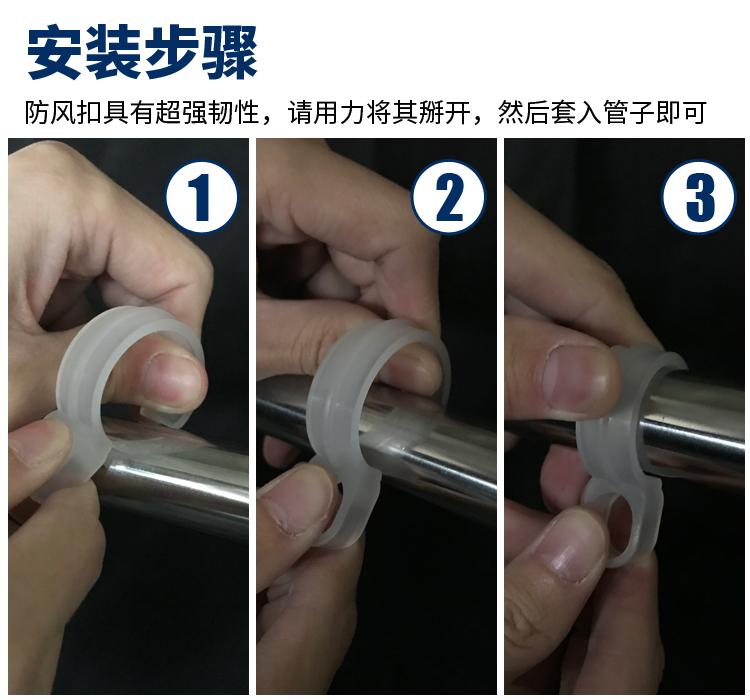 安装步骤

防风扣具有超强韧性，请用力将其掰开，然后套入管子即可

1

2

3