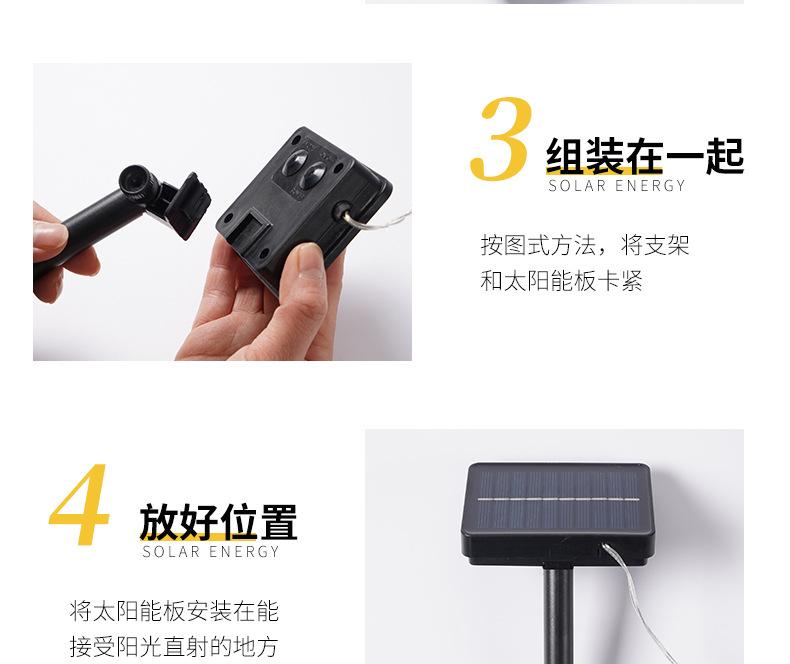 3 组装在一起
SOLAR ENERGY

按图式方法，将支架和太阳能板卡紧

4 放好位置
SOLAR ENERGY

将太阳能板安装在能接受阳光直射的地方