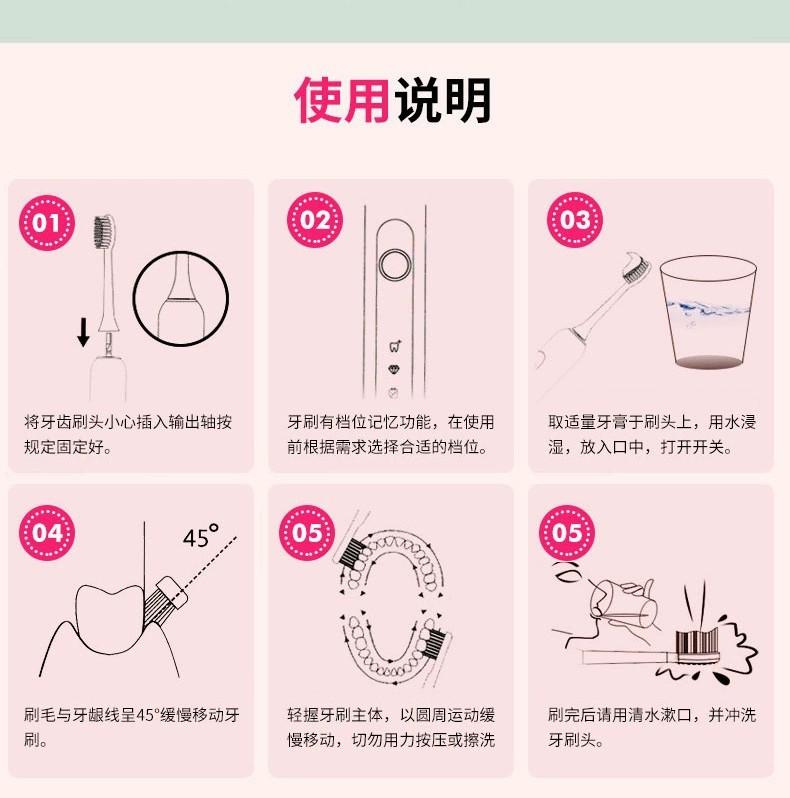 使用说明

01

将牙齿刷头小心插入输出轴按规定固定好。

02

牙刷有档位记忆功能，在使用前根据需求选择合适的档位。

03

取适量牙膏于刷头上，用水浸湿，放入口中，打开开关。

04

45°

刷毛与牙龈线呈45°缓慢移动牙刷。

05

轻握牙刷主体，以圆周运动缓慢移动，切勿用力按压或擦洗

05

刷完后请用清水漱口，并冲洗牙刷头。