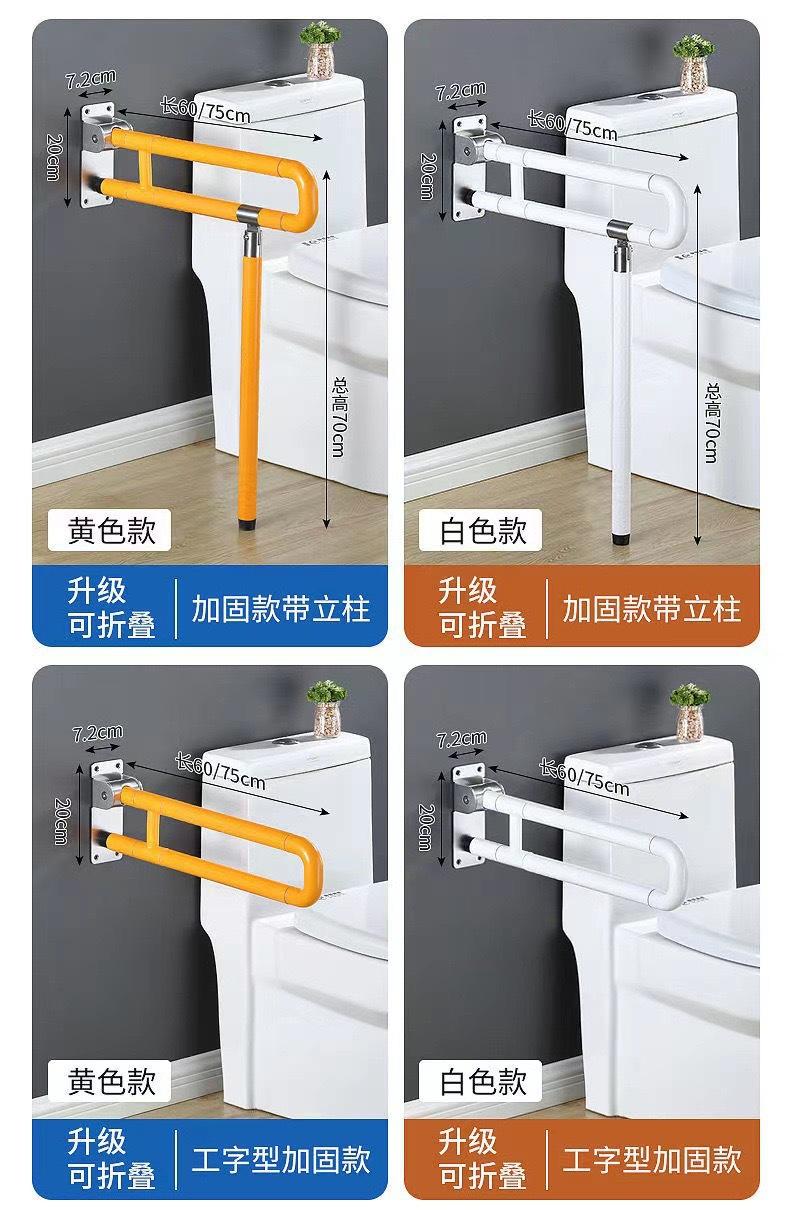 7.2cm
长60/75cm
20cm
总高70cm
黄色款
升级
可折叠
加固款带立柱

7.2cm
长60/75cm
20cm
总高70cm
白色款
升级
可折叠
加固款带立柱

7.2cm
长60/75cm
20cm
黄色款
升级
可折叠
工字型加固款

7.2cm
长60/75cm
20cm
白色款
升级
可折叠
工字型加固款