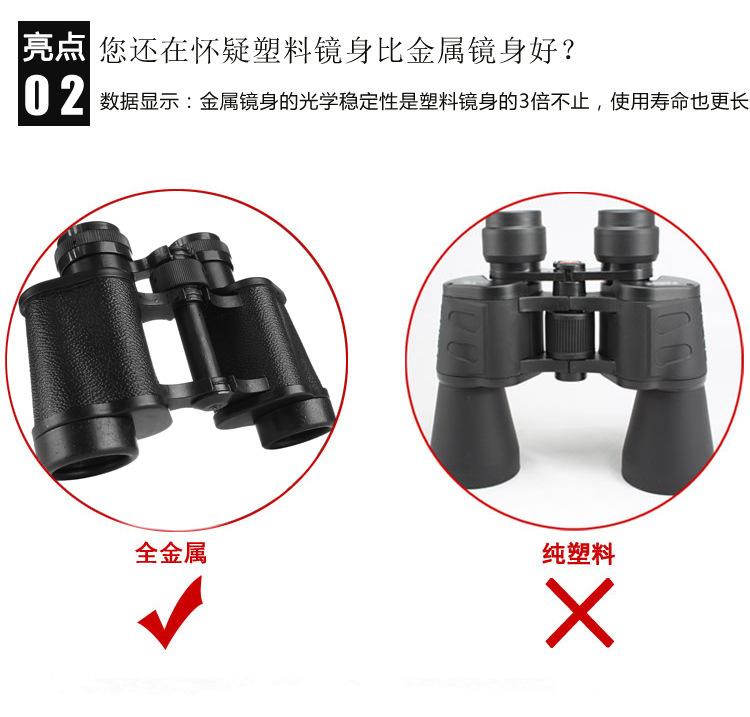 亮点
02
您还在怀疑塑料镜身比金属镜身好？
数据显示：金属镜身的光学稳定性是塑料镜身的3倍不止，使用寿命也更长

全金属

纯塑料