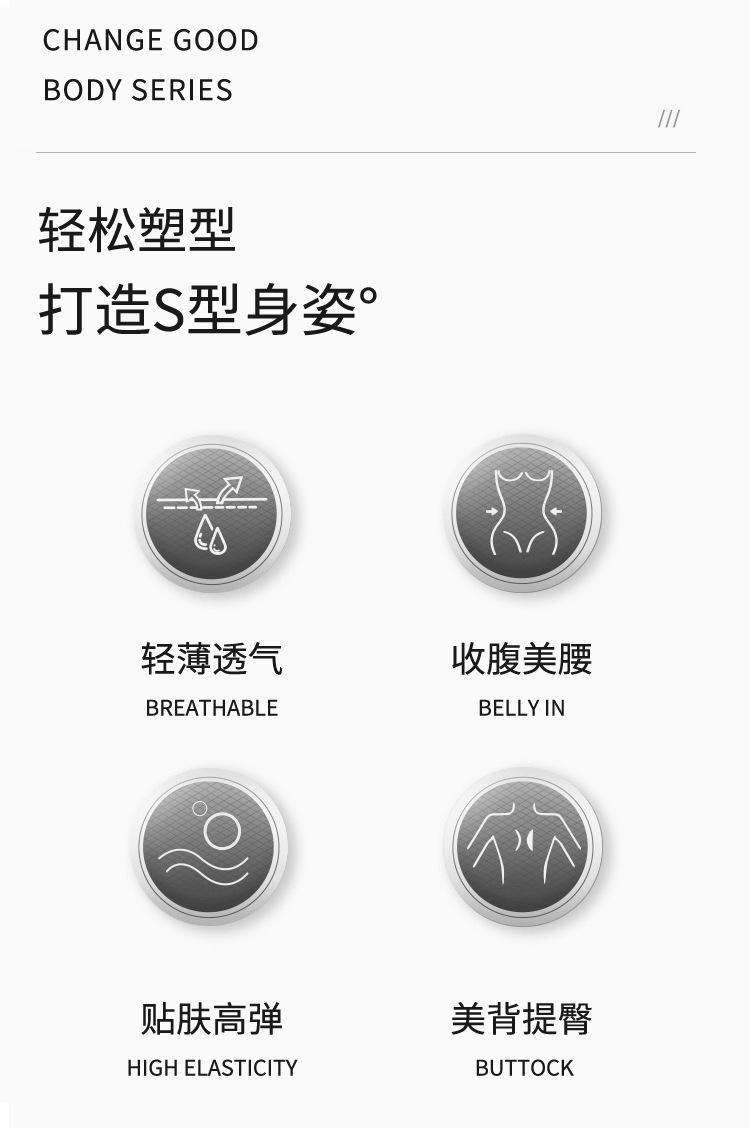 CHANGE GOOD
BODY SERIES

///

轻松塑型
打造S型身姿°

轻薄透气
BREATHABLE

收腹美腰
BELLY IN

贴肤高弹
HIGH ELASTICITY

美背提臀
BUTTOCK