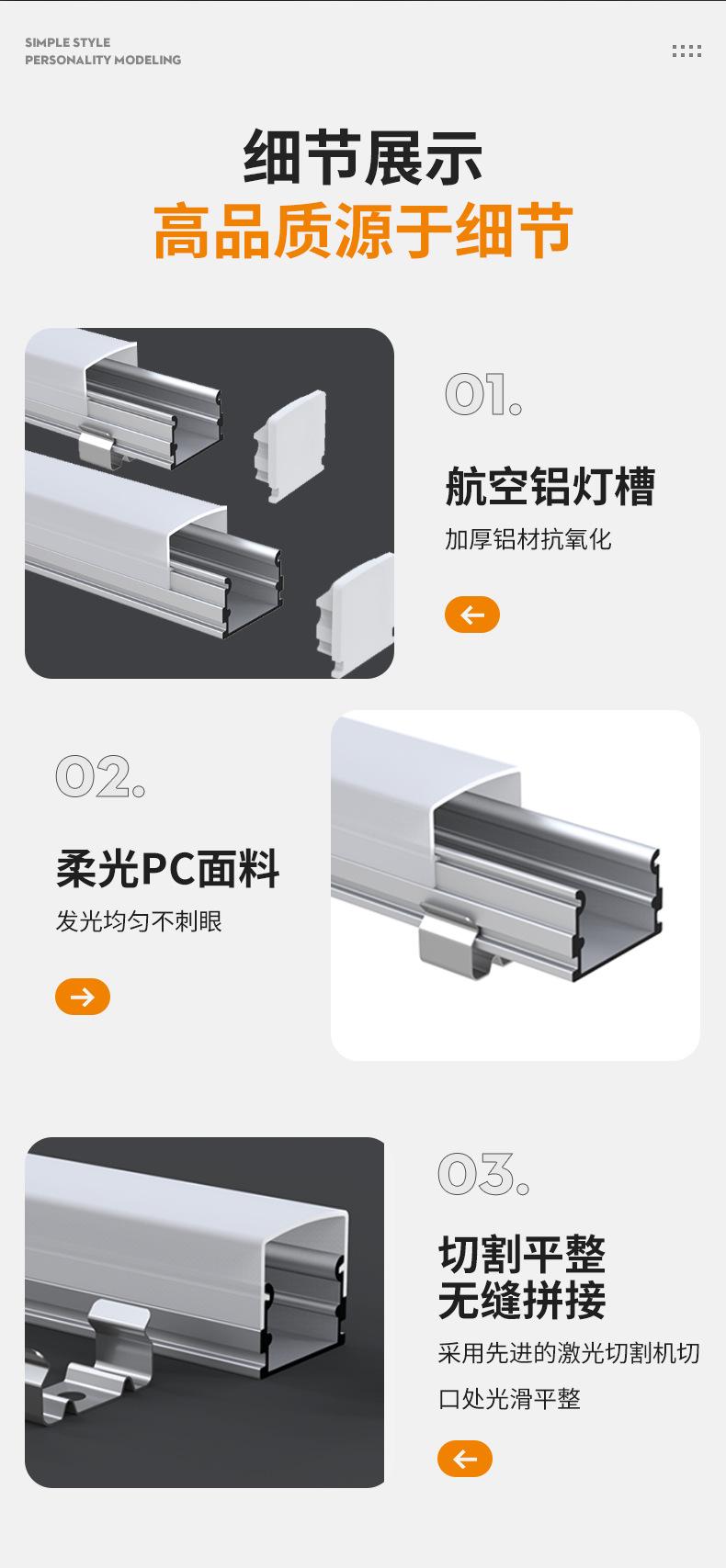 SIMPLE STYLE
PERSONALITY MODELING

细节展示
高品质源于细节

01.

航空铝灯槽

加厚铝材抗氧化

02.

柔光PC面料

发光均匀不刺眼

03.

切割平整
无缝拼接

采用先进的激光切割机切口处光滑平整