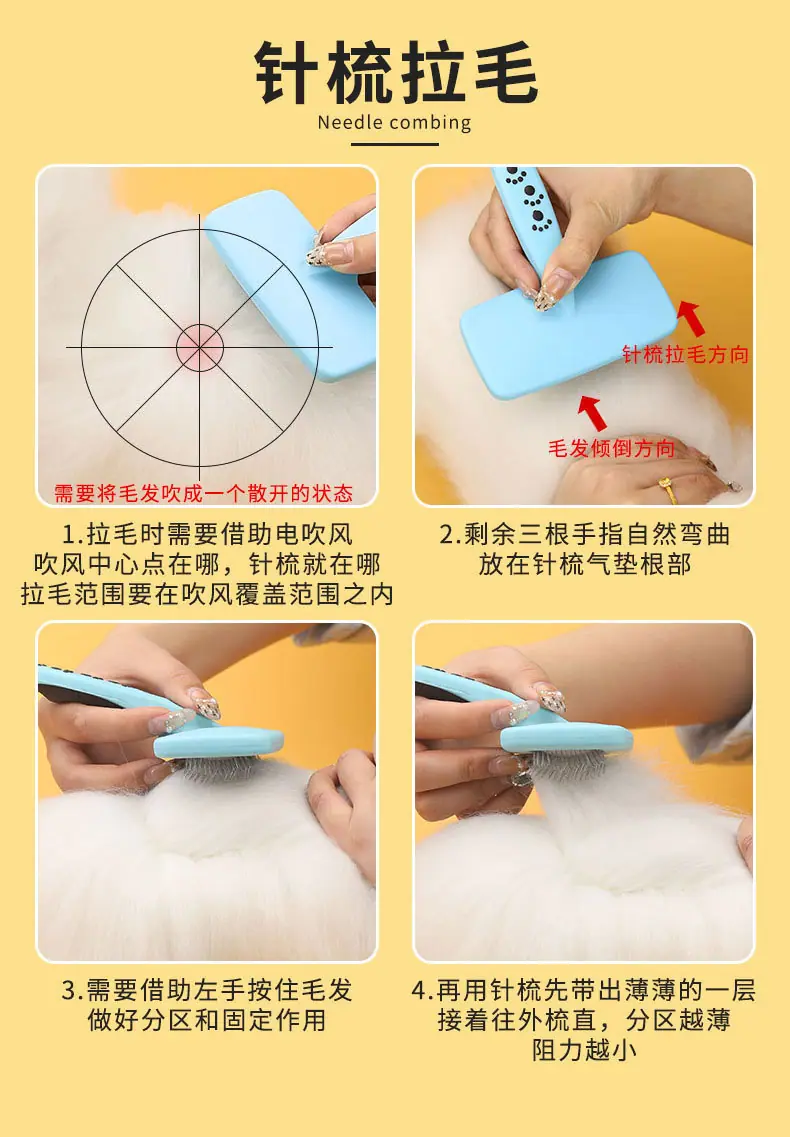 针梳拉毛

Needle combing

需要将毛发吹成一个散开的状态

1.拉毛时需要借助电吹风
吹风中心点在哪，针梳就在哪
拉毛范围要在吹风覆盖范围之内

针梳拉毛方向

毛发倾倒方向

2.剩余三根手指自然弯曲
放在针梳气垫根部

3.需要借助左手按住毛发
做好分区和固定作用

4.再用针梳先带出薄薄的一层
接着往外梳直，分区越薄
阻力越小