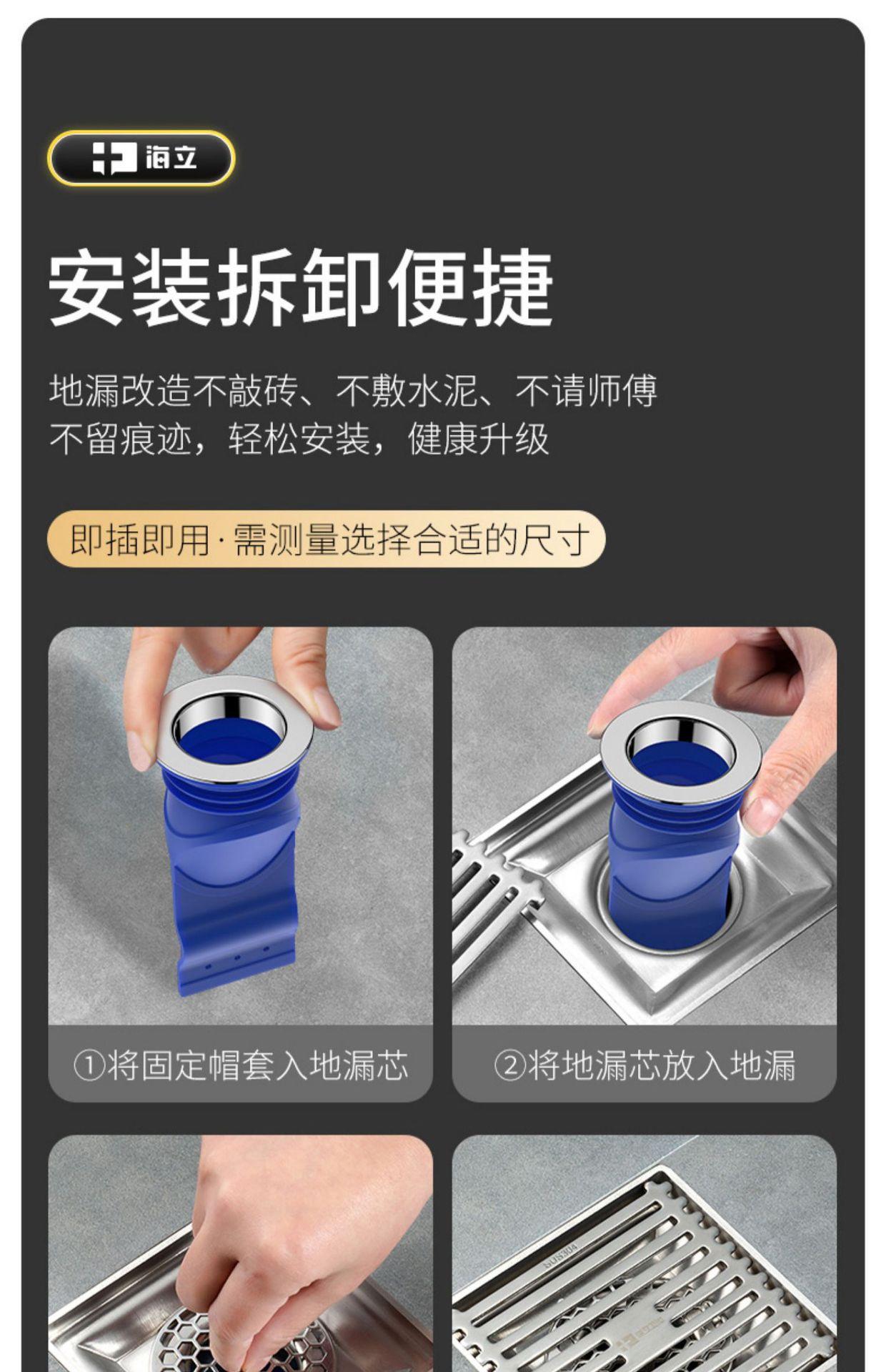 海立

安装拆卸便捷

地漏改造不敲砖、不敷水泥、不请师傅
不留痕迹，轻松安装，健康升级

即插即用·需测量选择合适的尺寸

①将固定帽套入地漏芯

②将地漏芯放入地漏

SUS304