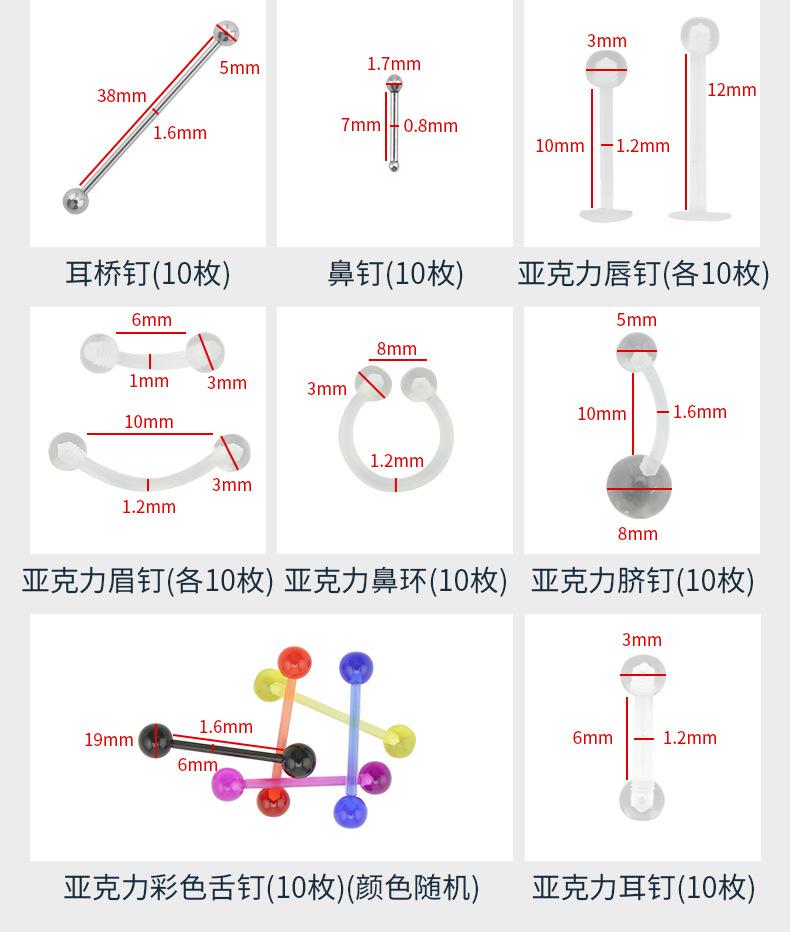 38mm
5mm
1.6mm
耳桥钉(10枚)

1.7mm
7mm
0.8mm
鼻钉(10枚)

3mm
12mm
10mm
1.2mm
亚克力唇钉(各10枚)

6mm
1mm
3mm
10mm
3mm
1.2mm
亚克力眉钉(各10枚)

8mm
3mm
1.2mm
亚克力鼻环(10枚)

5mm
10mm
1.6mm
8mm
亚克力脐钉(10枚)

19mm
1.6mm
6mm
亚克力彩色舌钉(10枚)(颜色随机)

3mm
6mm
1.2mm
亚克力耳钉(10枚)