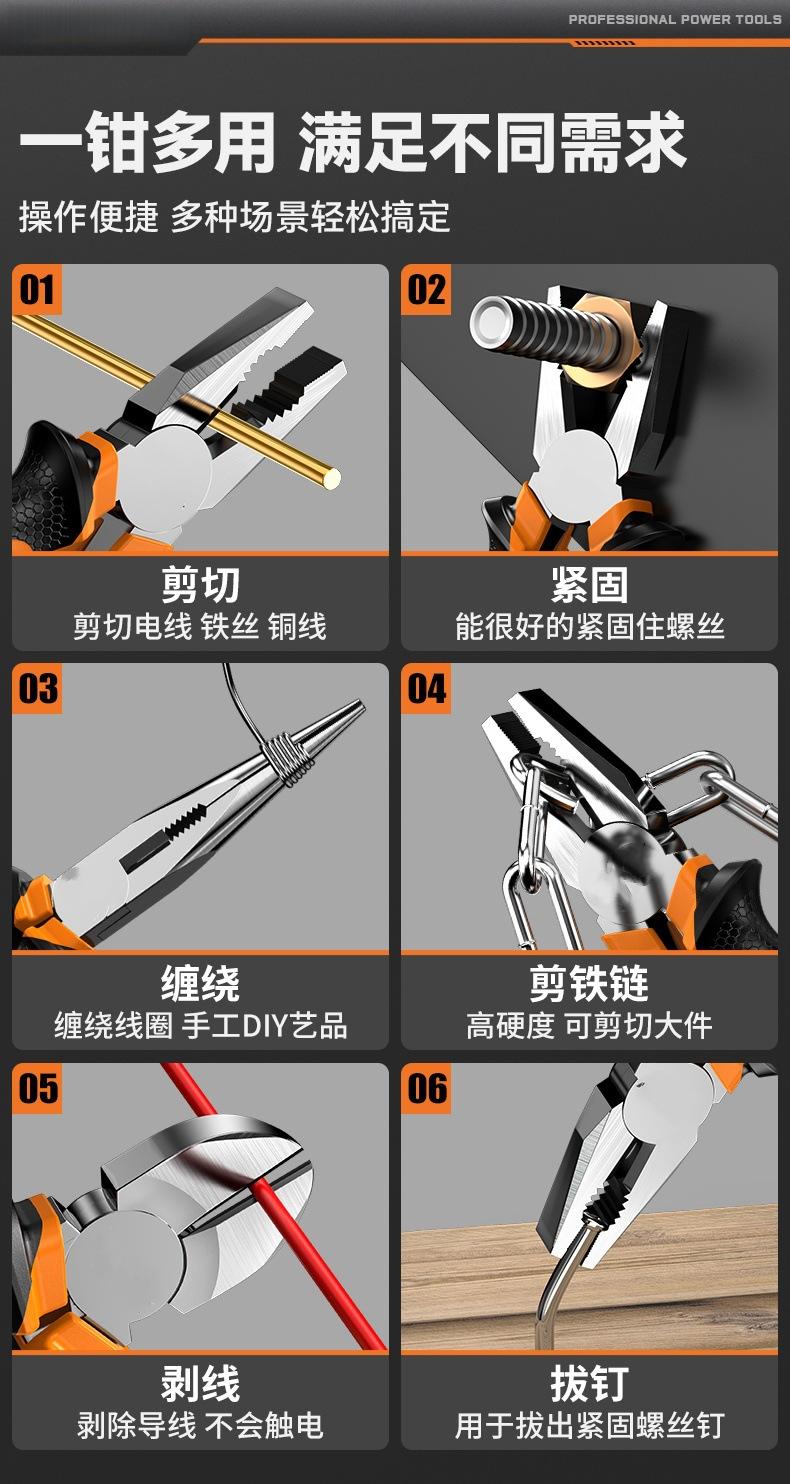 PROFESSIONAL POWER TOOLS

一钳多用 满足不同需求

操作便捷 多种场景轻松搞定

01

剪切

剪切电线 铁丝 铜线

02

紧固

能很好的紧固住螺丝

03

缠绕

缠绕线圈 手工DIY艺品

04

剪铁链

高硬度 可剪切大件

05

剥线

剥除导线 不会触电

06

拔钉

用于拔出紧固螺丝钉