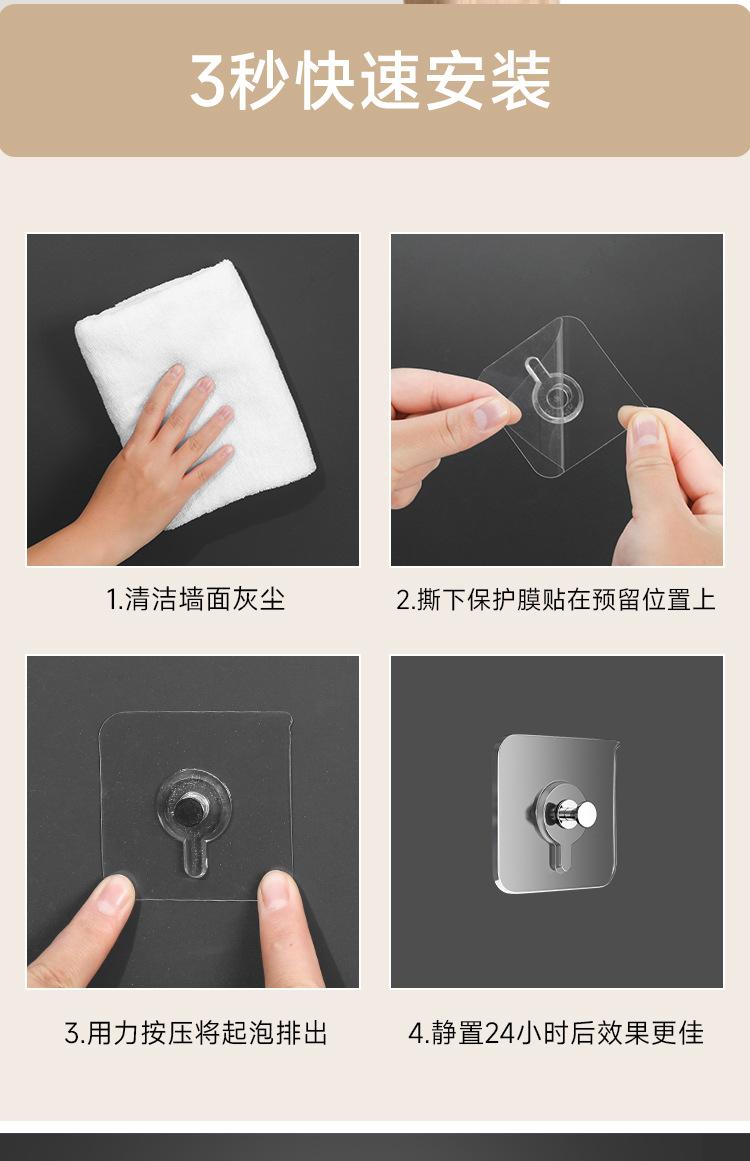 3秒快速安装

1.清洁墙面灰尘

2.撕下保护膜贴在预留位置上

3.用力按压将起泡排出

4.静置24小时后效果更佳