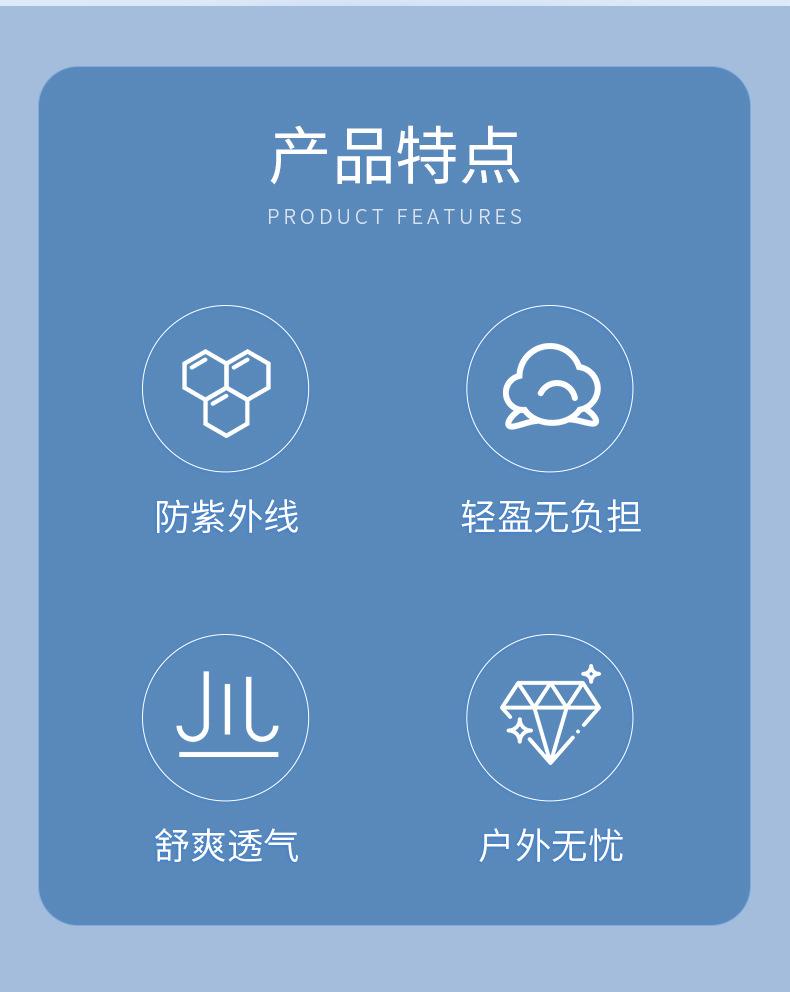 产品特点

PRODUCT FEATURES

防紫外线

轻盈无负担

舒爽透气

户外无忧