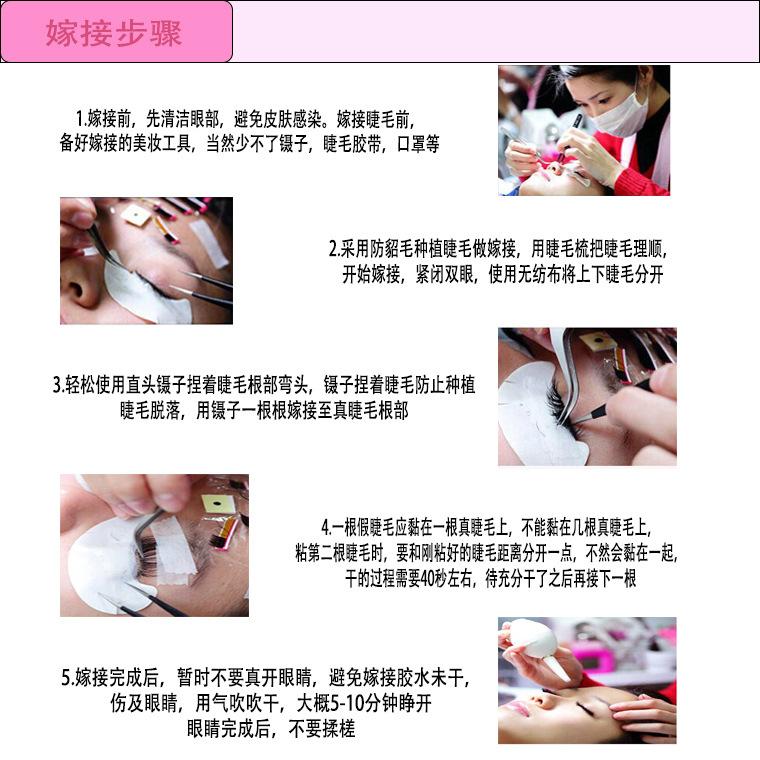 嫁接步骤

1.嫁接前，先清洁眼部，避免皮肤感染。嫁接睫毛前，备好嫁接的美妆工具，当然少不了镊子，睫毛胶带，口罩等

2.采用防貂毛种植睫毛做嫁接，用睫毛梳把睫毛理顺，开始嫁接，紧闭双眼，使用无纺布将上下睫毛分开

3.轻松使用直头镊子捏着睫毛根部弯头，镊子捏着睫毛防止种植睫毛脱落，用镊子一根根嫁接至真睫毛根部

4.一根假睫毛应黏在一根真睫毛上，不能黏在几根真睫毛上，粘第二根睫毛时，要和刚粘好的睫毛距离分开一点，不然会黏在一起，干的过程需要40秒左右，待充分干了之后再接下一根

5.嫁接完成后，暂时不要真开眼睛，避免嫁接胶水未干，伤及眼睛，用气吹吹干，大概5-10分钟睁开眼睛完成后，不要揉槎