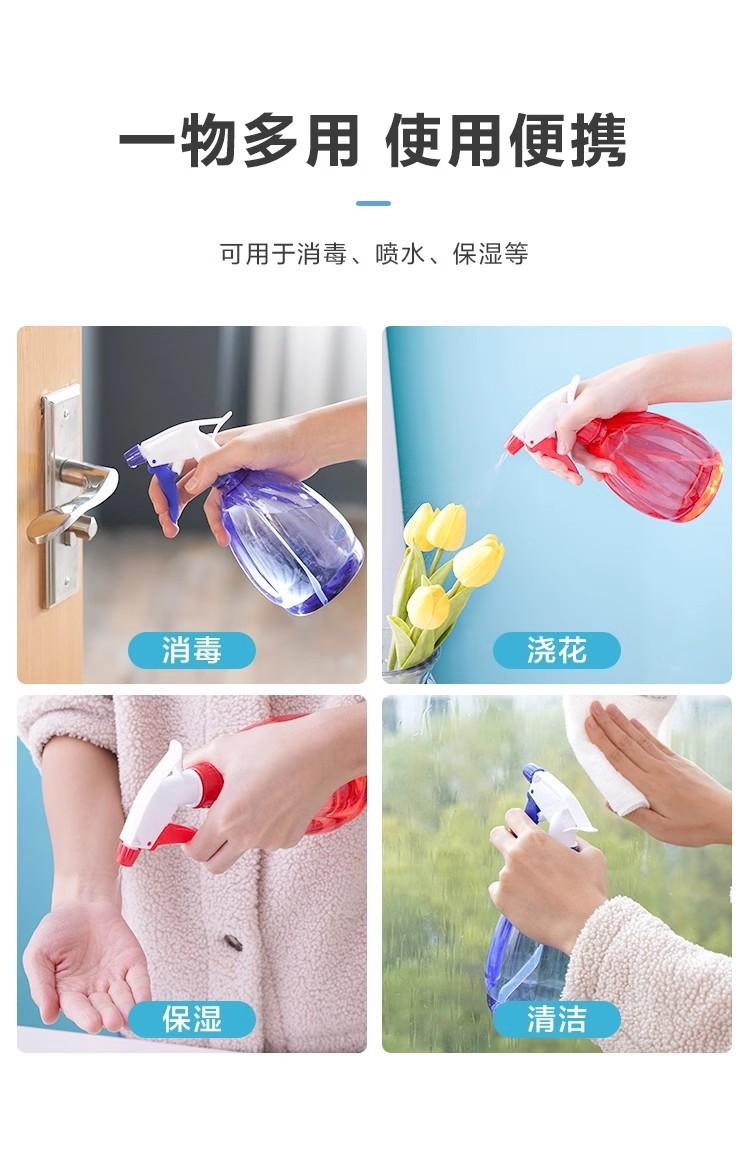 一物多用 使用便携

可用于消毒、喷水、保湿等

消毒

浇花

保湿

清洁