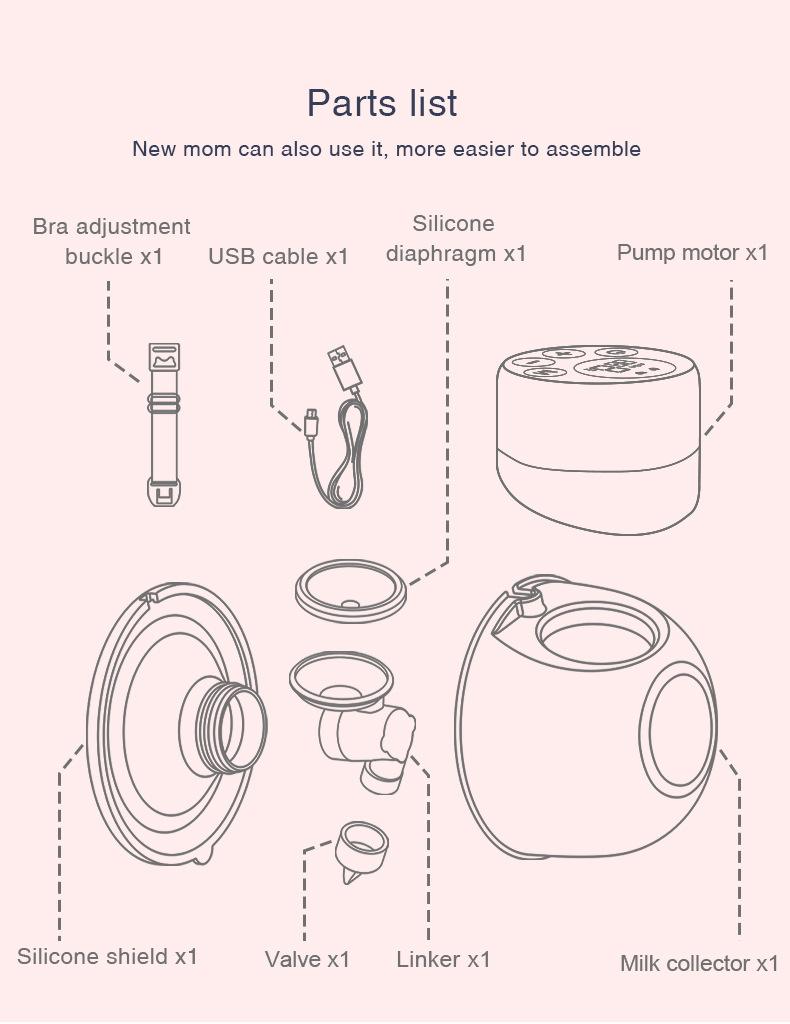 Parts list

New mom can also use it, more easier to assemble

Bra adjustment buckle x1

USB cable x1

Silicone diaphragm x1

Pump motor x1

Silicone shield x1

Valve x1

Linker x1

Milk collector x1