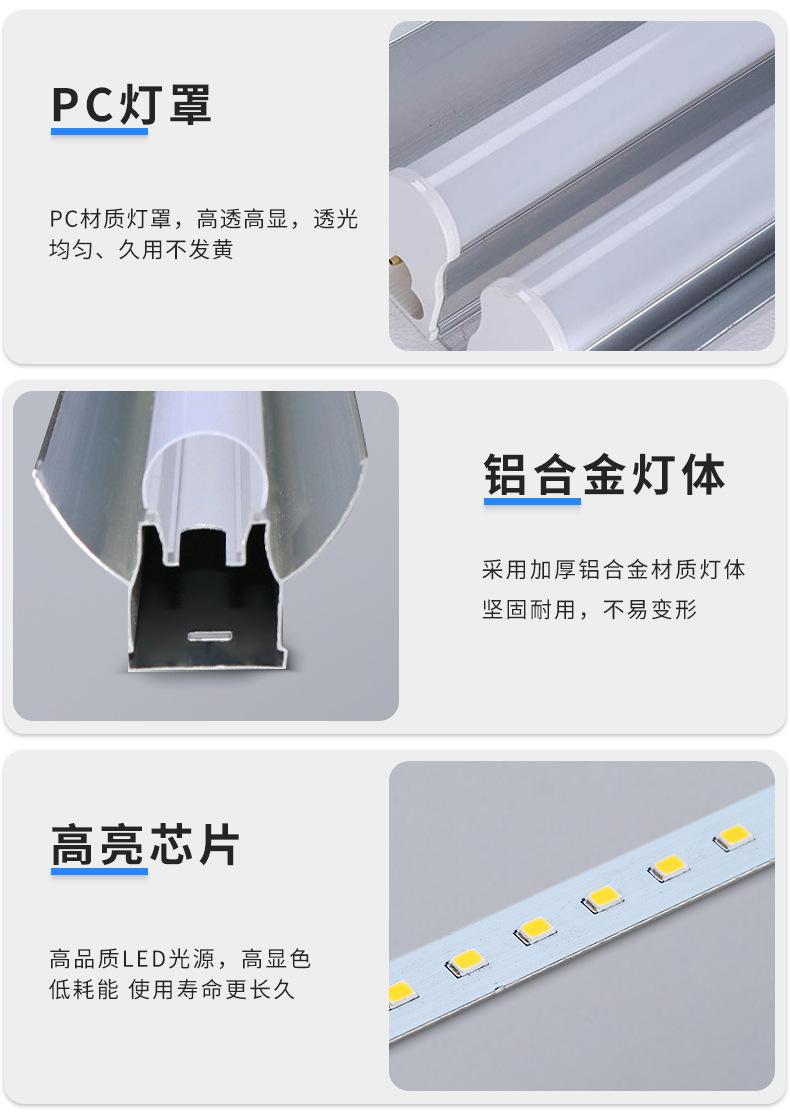 PC灯罩

PC材质灯罩，高透高显，透光均匀、久用不发黄

铝合金灯体

采用加厚铝合金材质灯体
坚固耐用，不易变形

高亮芯片

高品质LED光源，高显色
低耗能 使用寿命更长久