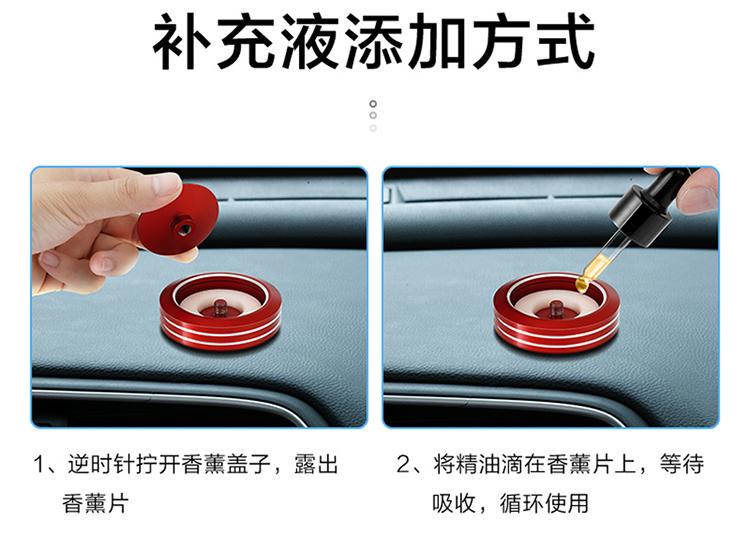 补充液添加方式

1、逆时针拧开香薰盖子，露出香薰片

2、将精油滴在香薰片上，等待吸收，循环使用